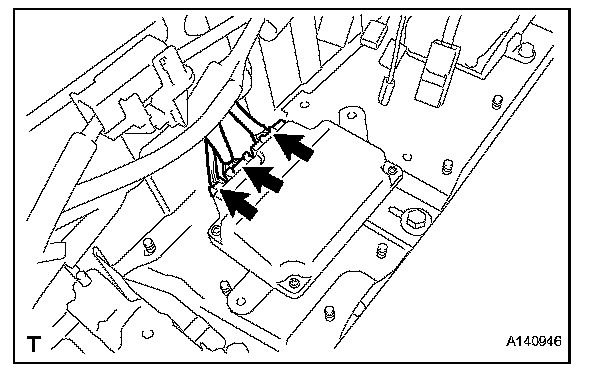 T

A140946