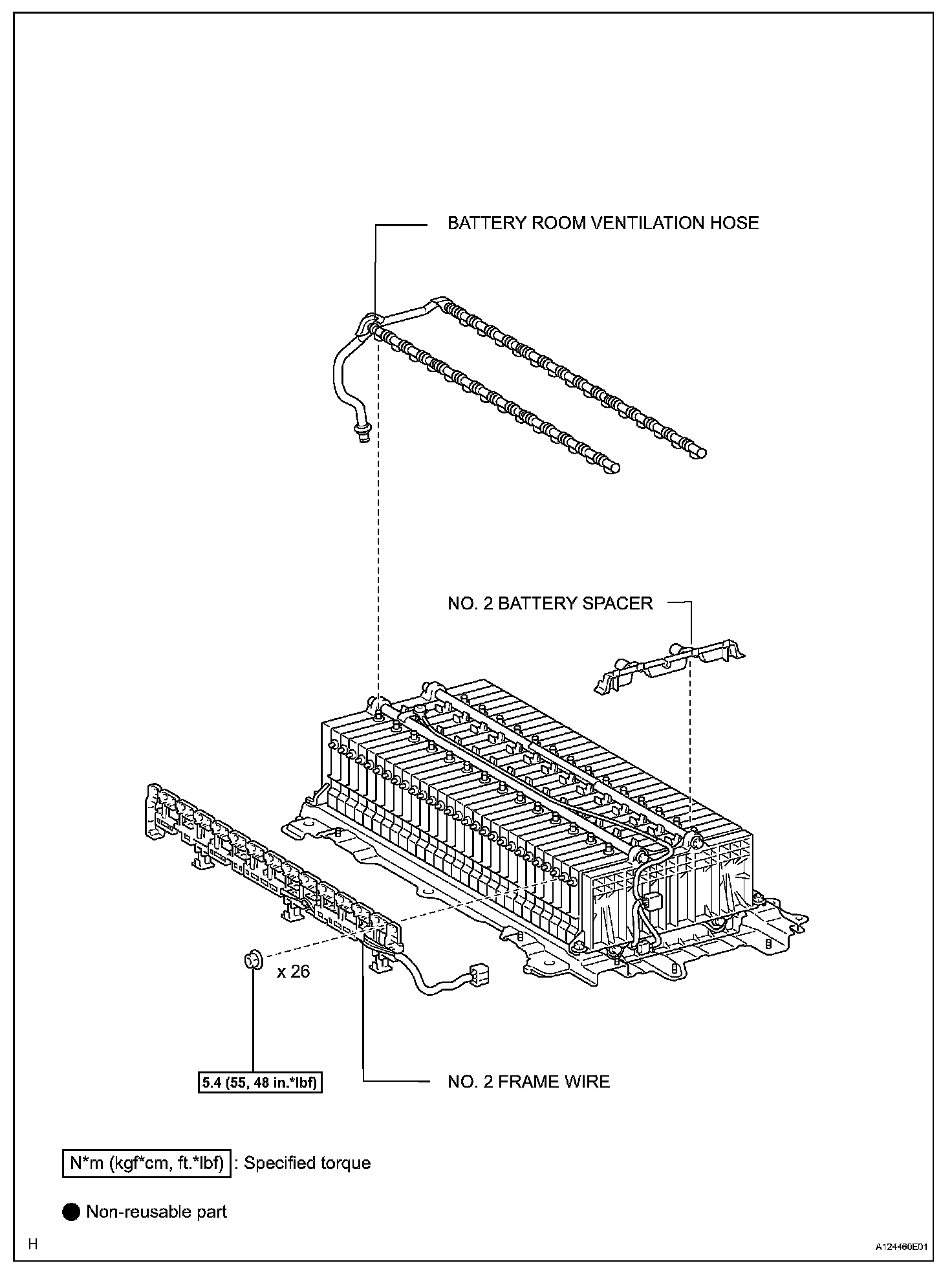 BATTERY ROOM VENTILATION HOSE

NO. 2 BATTERY SPACER

x 26

5.4 (55, 48 in.*lbf)

NO. 2 FRAME WIRE

N*m (kgf*cm, ft.*lbf) : Specified torque

Non-reusable part

H

A124460E01