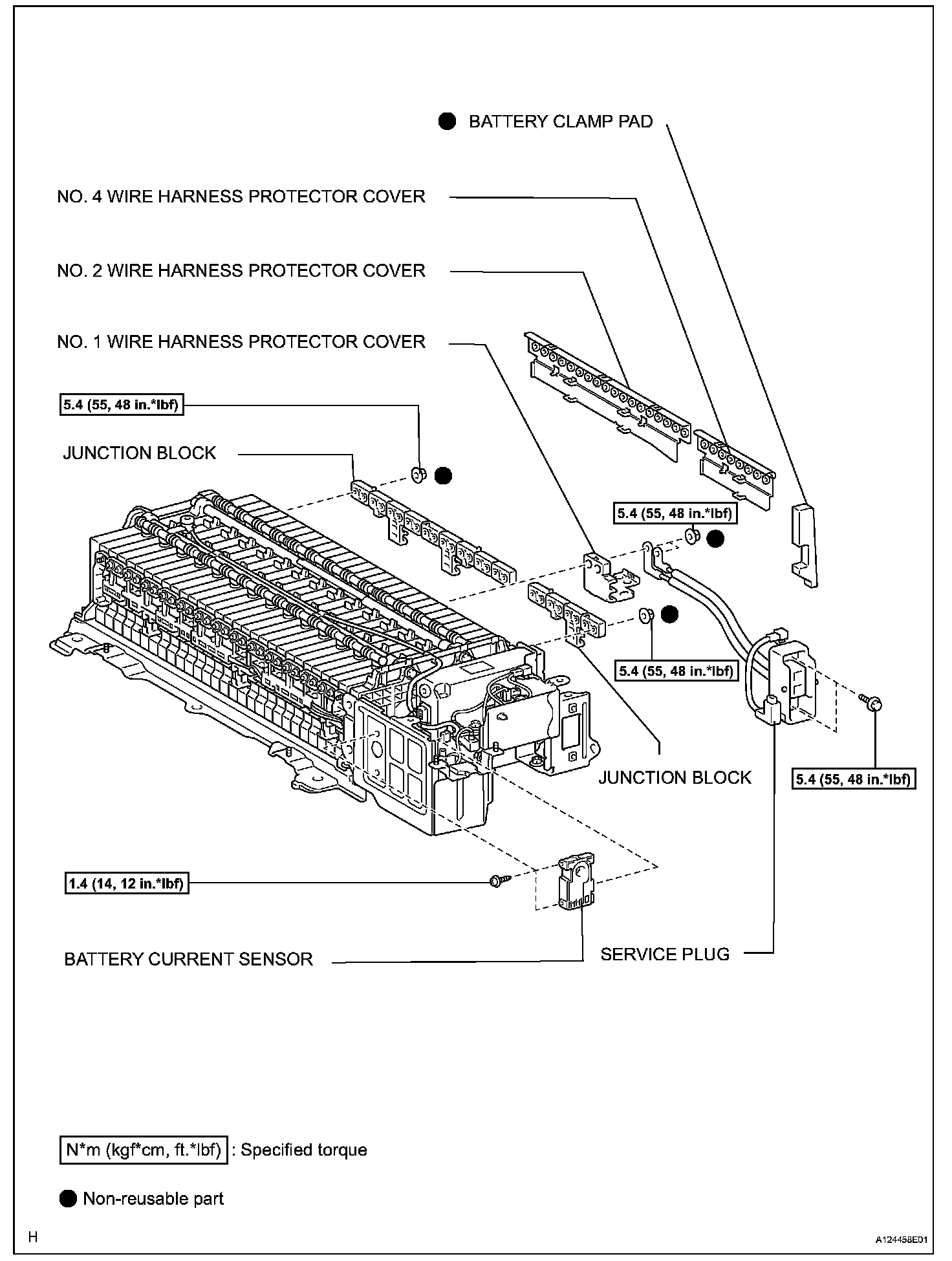 ● BATTERY CLAMP PAD

NO. 4 WIRE HARNESS PROTECTOR COVER

NO. 2 WIRE HARNESS PROTECTOR COVER

NO. 1 WIRE HARNESS PROTECTOR COVER

5.4 (55, 48 in.*lbf)

JUNCTION BLOCK

●

5.4 (55, 48 in.*lbf)

●

●

5.4 (55, 48 in.*lbf)

JUNCTION BLOCK

5.4 (55, 48 in.*lbf)

1.4 (14, 12 in.*lbf)

BATTERY CURRENT SENSOR

SERVICE PLUG

N*m (kgf*cm, ft.*lbf) : Specified torque

● Non-reusable part

H

A124458E01