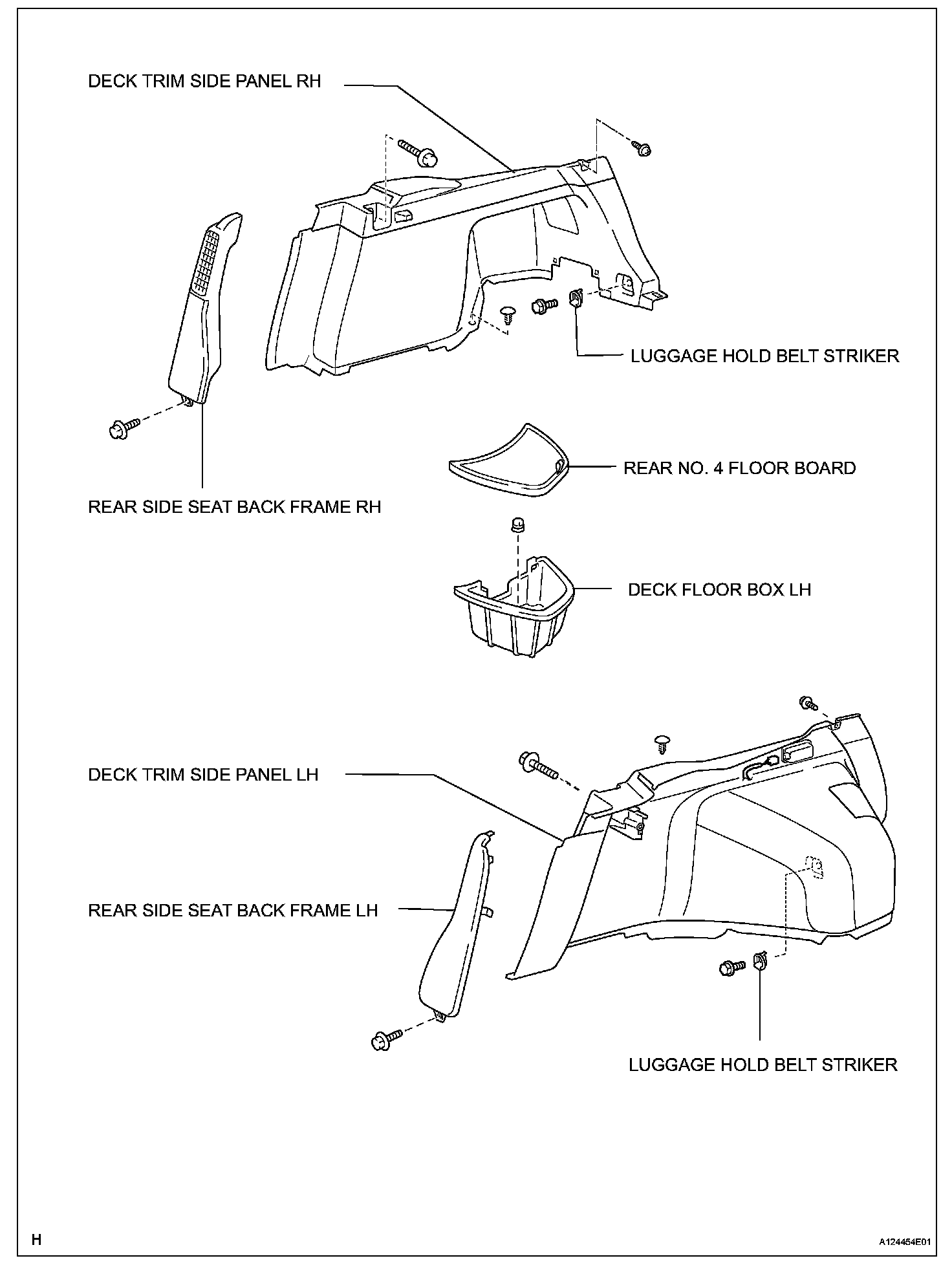 DECK TRIM SIDE PANEL RH

LUGGAGE HOLD BELT STRIKER

REAR NO. 4 FLOOR BOARD

REAR SIDE SEAT BACK FRAME RH

DECK FLOOR BOX LH

DECK TRIM SIDE PANEL LH

REAR SIDE SEAT BACK FRAME LH

LUGGAGE HOLD BELT STRIKER

H

A124454E01