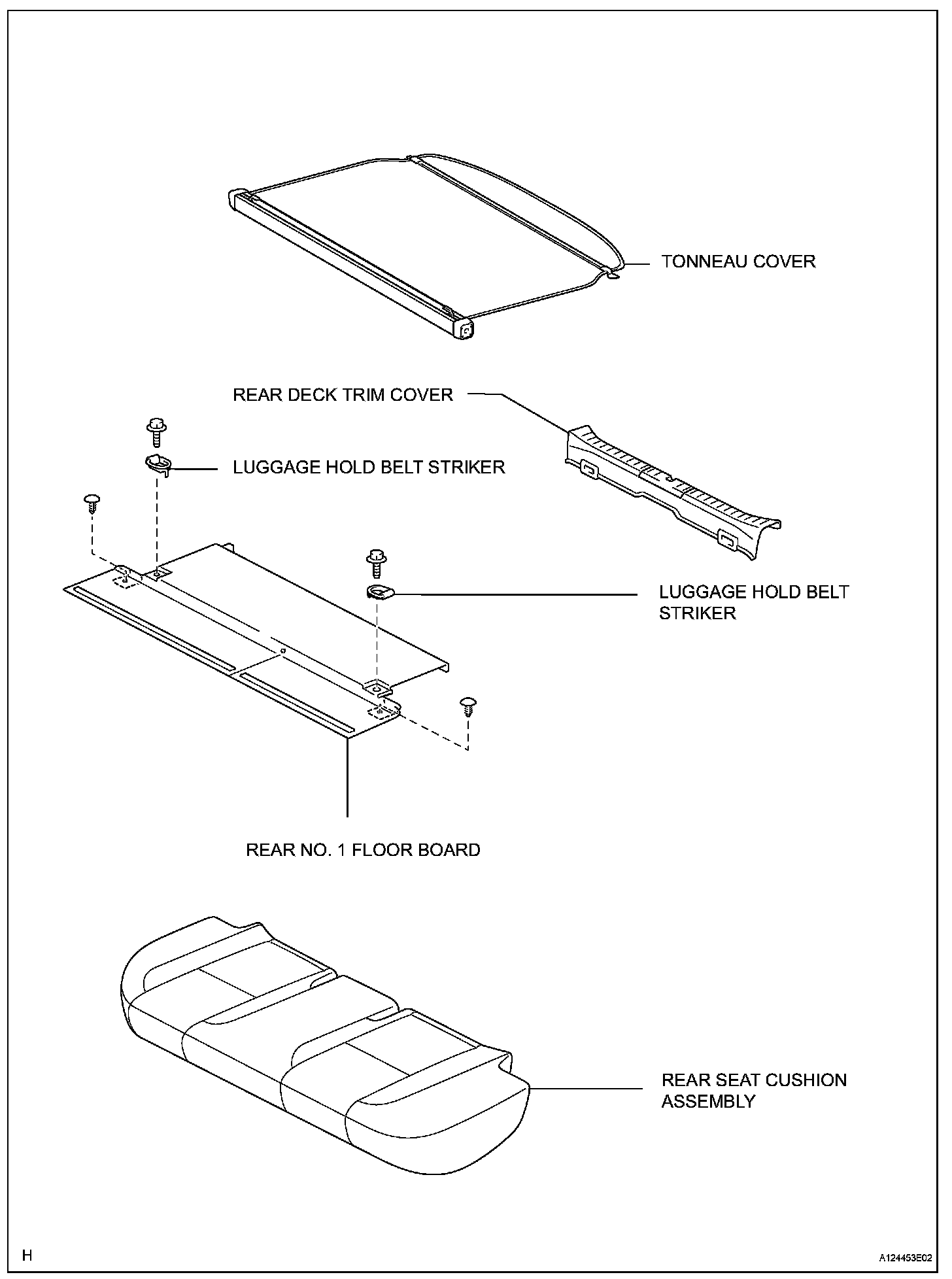 TONNEAU COVER

REAR DECK TRIM COVER

LUGGAGE HOLD BELT STRIKER

LUGGAGE HOLD BELT STRIKER

REAR NO. 1 FLOOR BOARD

REAR SEAT CUSHION ASSEMBLY

H

A124453E02