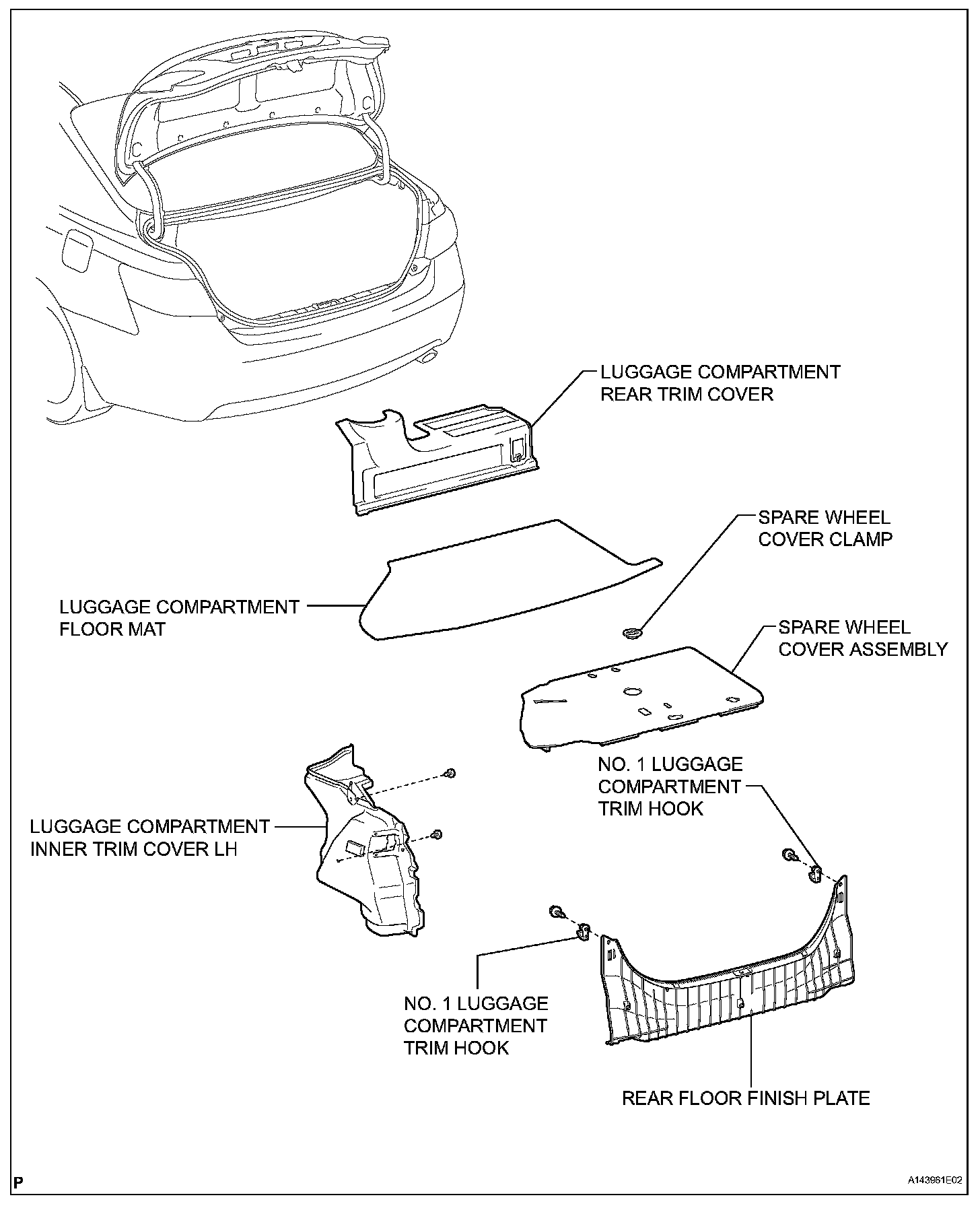 LUGGAGE COMPARTMENT REAR TRIM COVER

SPARE WHEEL COVER CLAMP

LUGGAGE COMPARTMENT FLOOR MAT

SPARE WHEEL COVER ASSEMBLY

NO. 1 LUGGAGE COMPARTMENT TRIM HOOK

LUGGAGE COMPARTMENT INNER TRIM COVER LH

NO. 1 LUGGAGE COMPARTMENT TRIM HOOK

REAR FLOOR FINISH PLATE

P

A143961E02