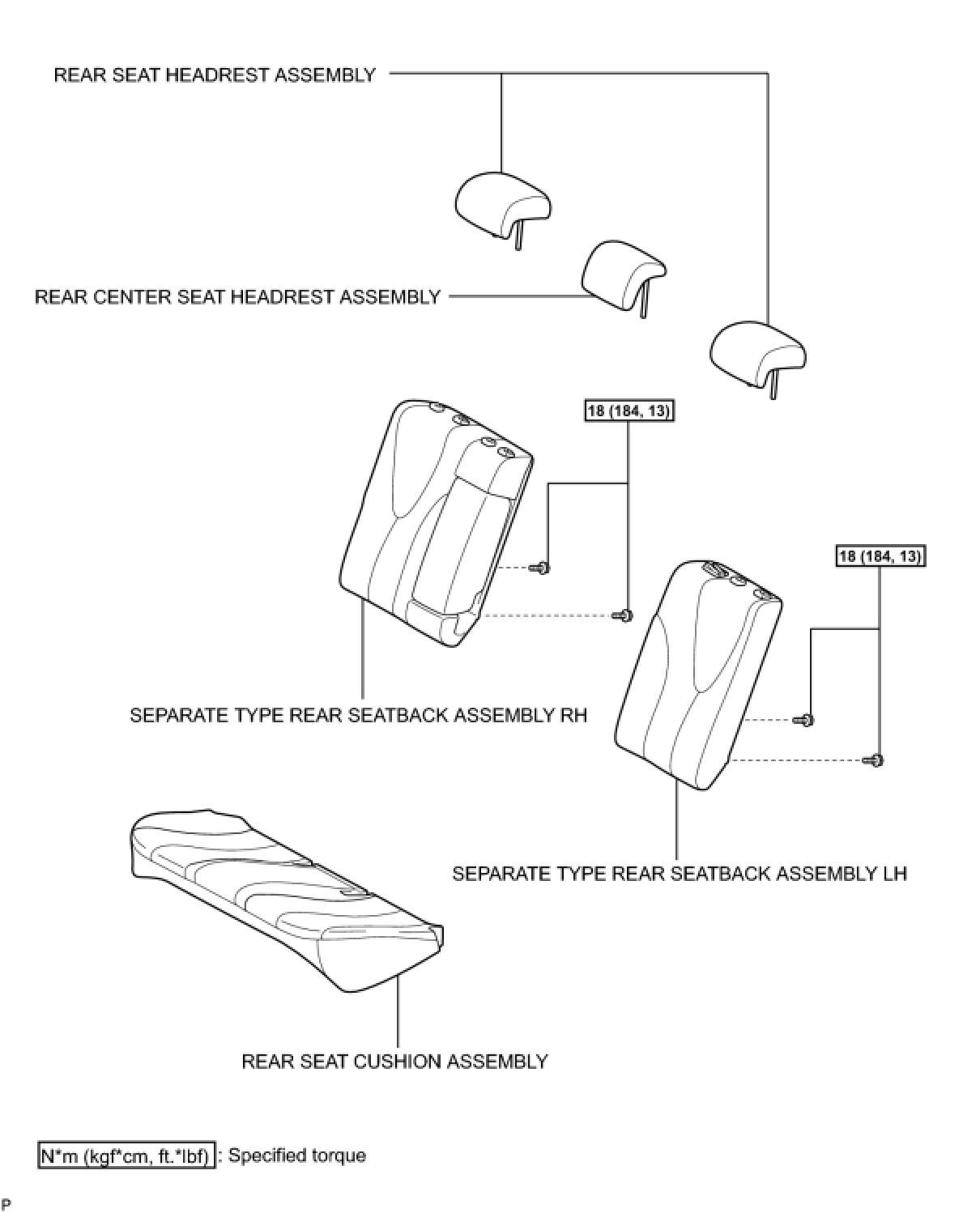 REAR SEAT HEADREST ASSEMBLY

REAR CENTER SEAT HEADREST ASSEMBLY

18 (184, 13)

18 (184, 13)

SEPARATE TYPE REAR SEATBACK ASSEMBLY RH

SEPARATE TYPE REAR SEATBACK ASSEMBLY LH

REAR SEAT CUSHION ASSEMBLY

N*m (kgf*cm, ft.*lbf) : Specified torque

P