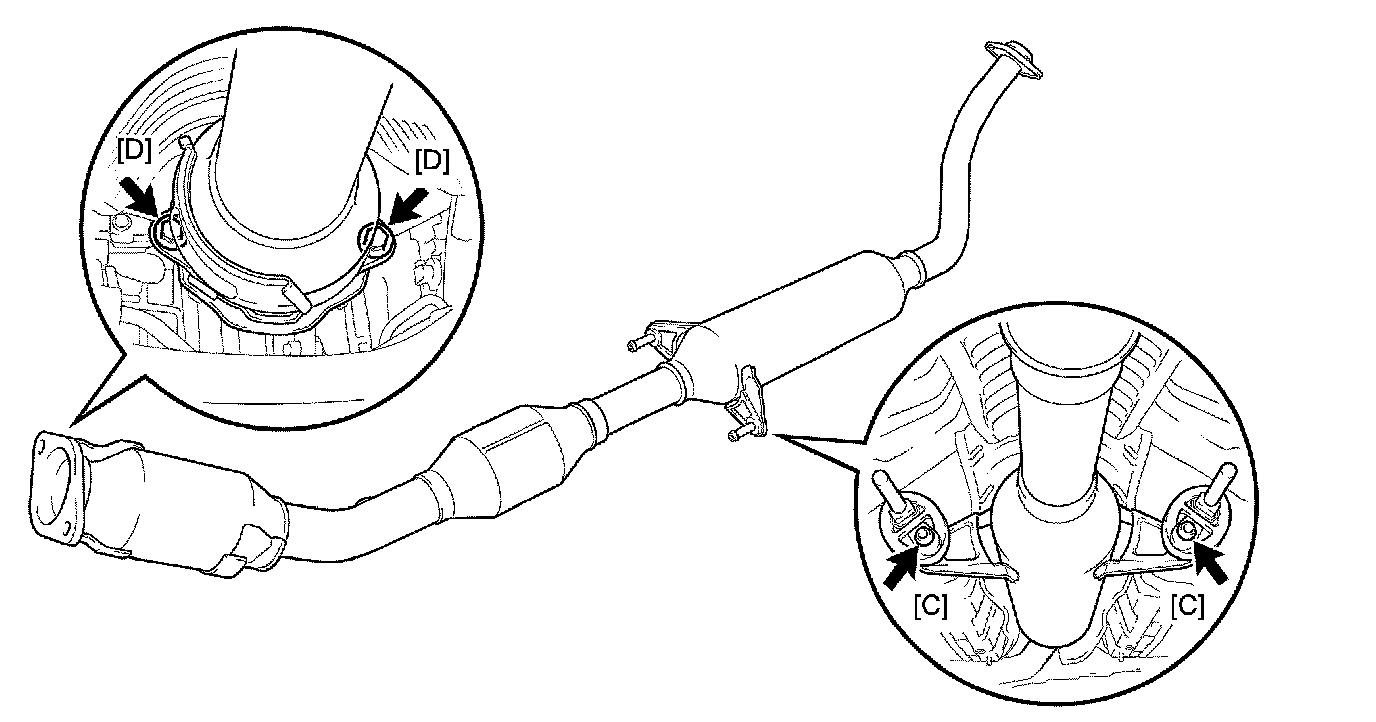 [D]
[D]
[C]
[C]