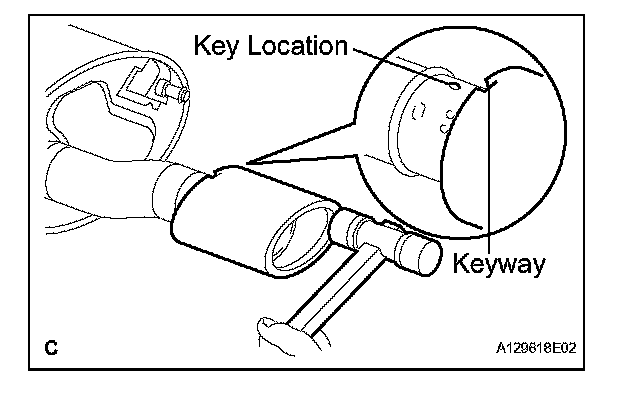 Key Location

Keyway

C

A129618E02