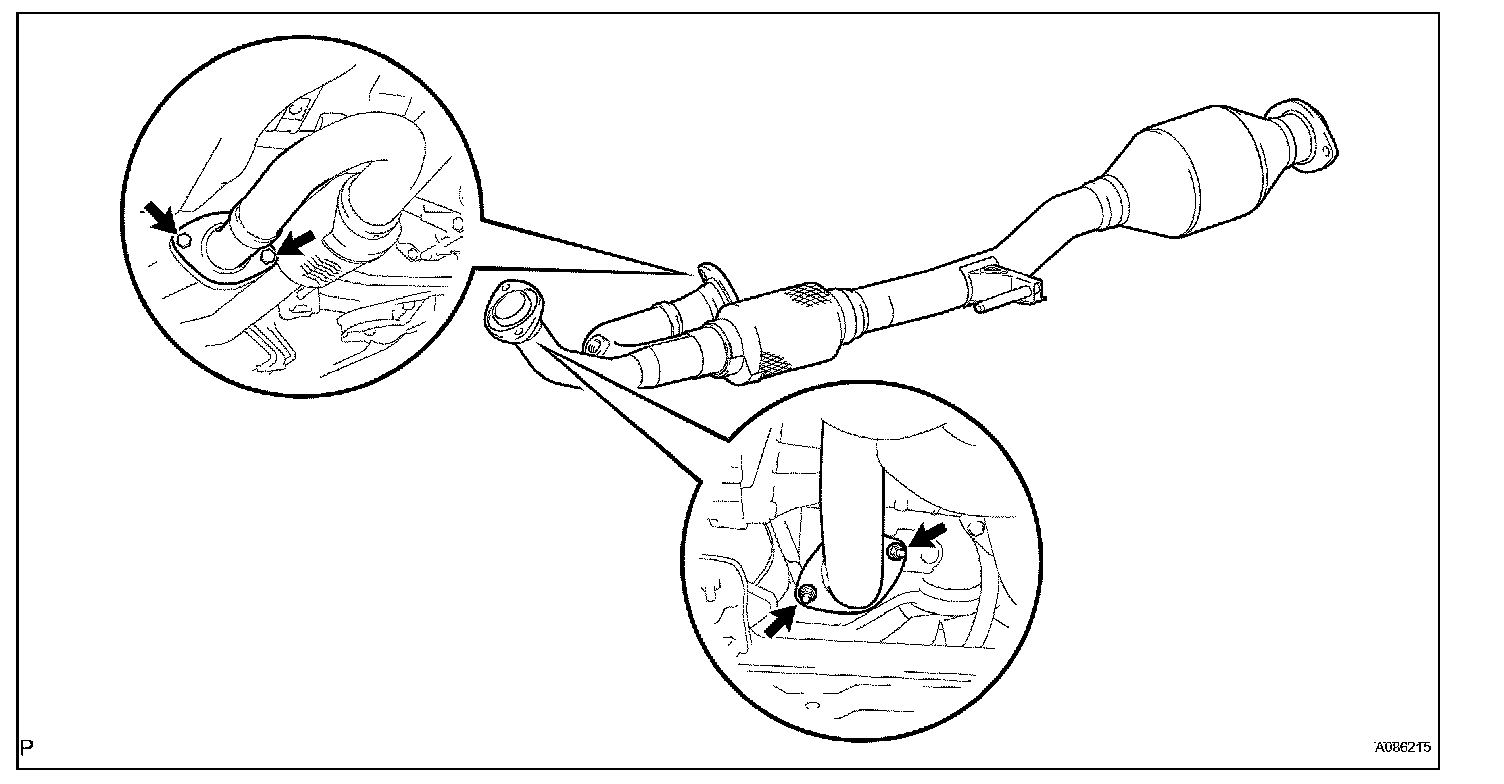 P

A086215