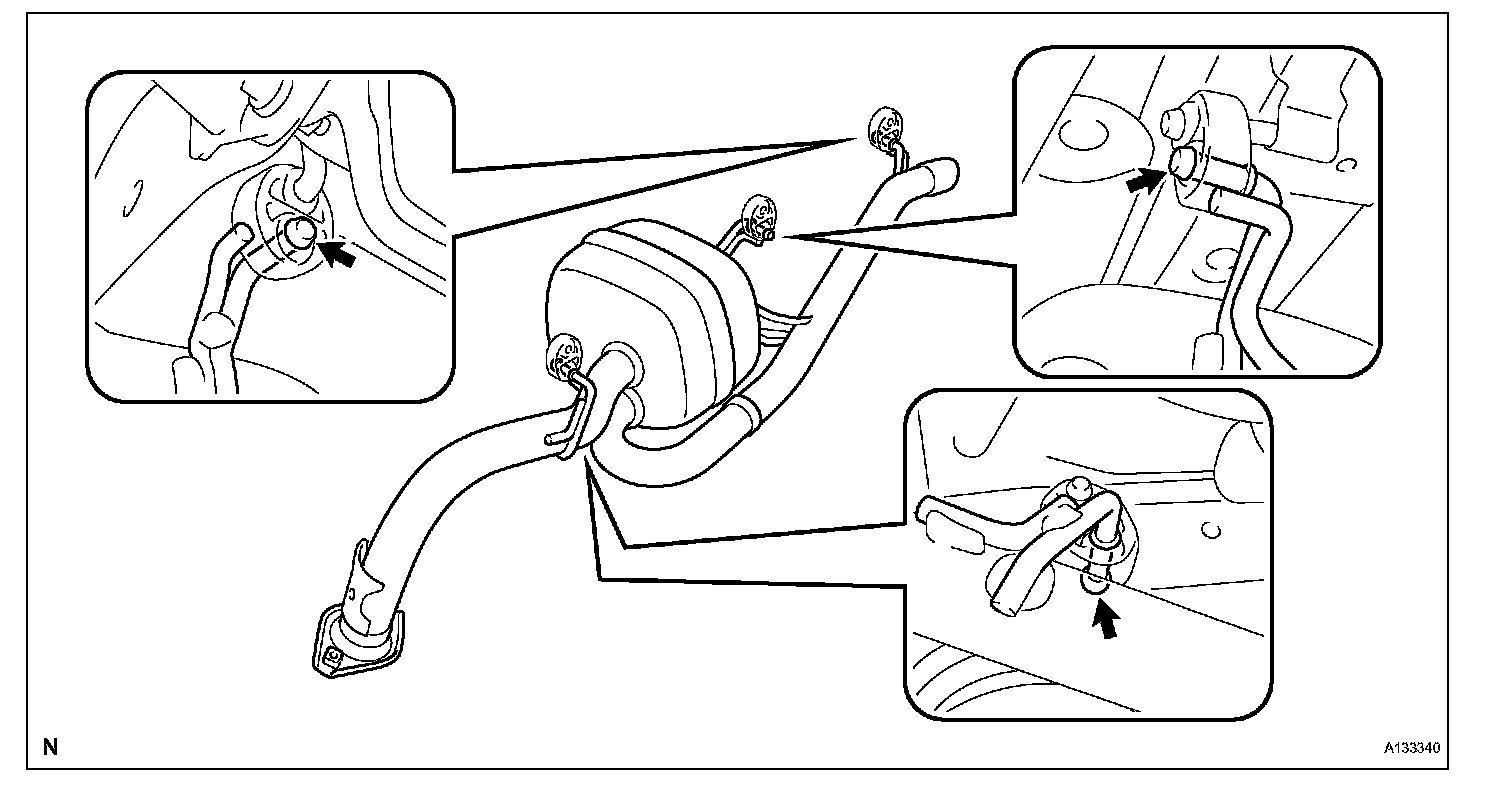 N

A133340