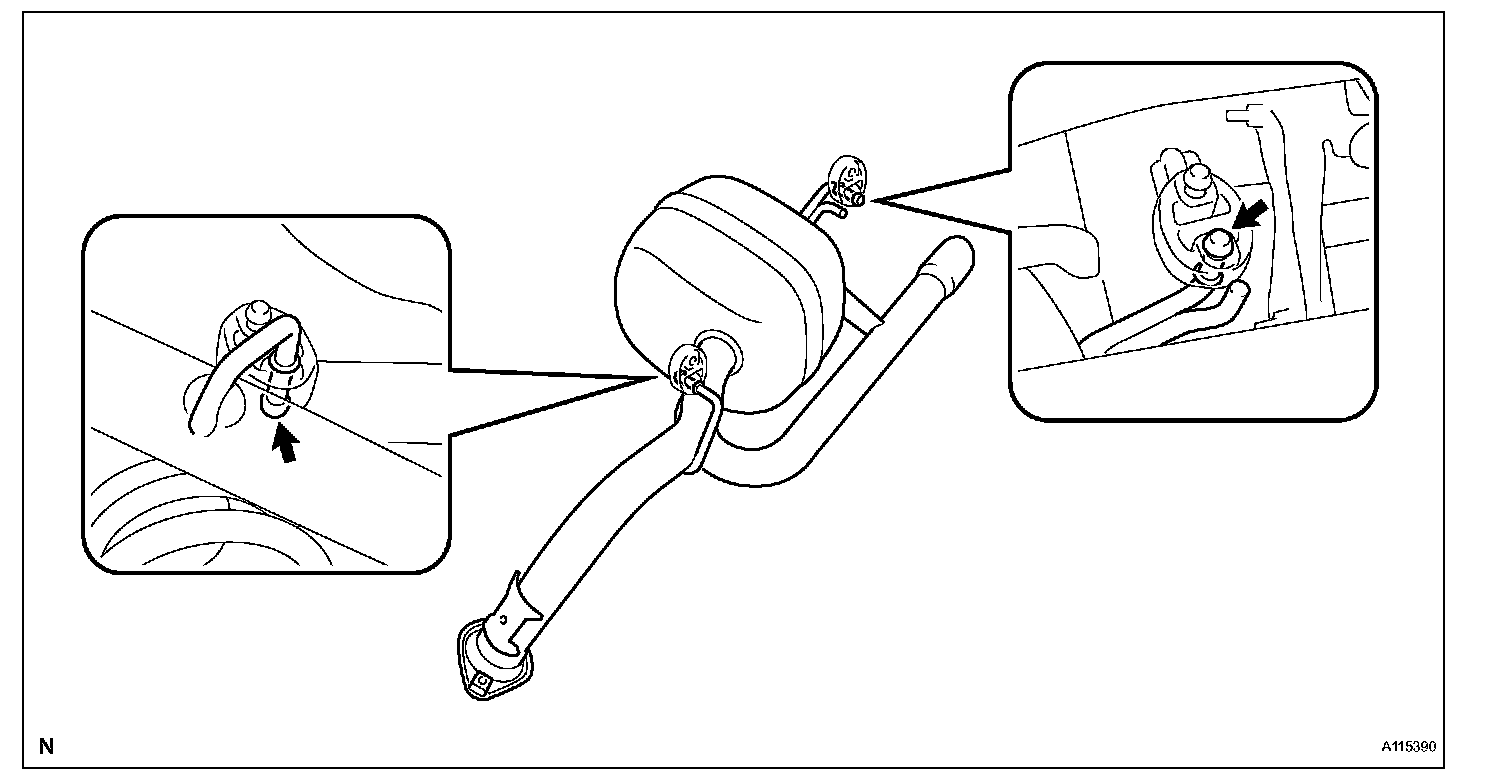 N

A115390