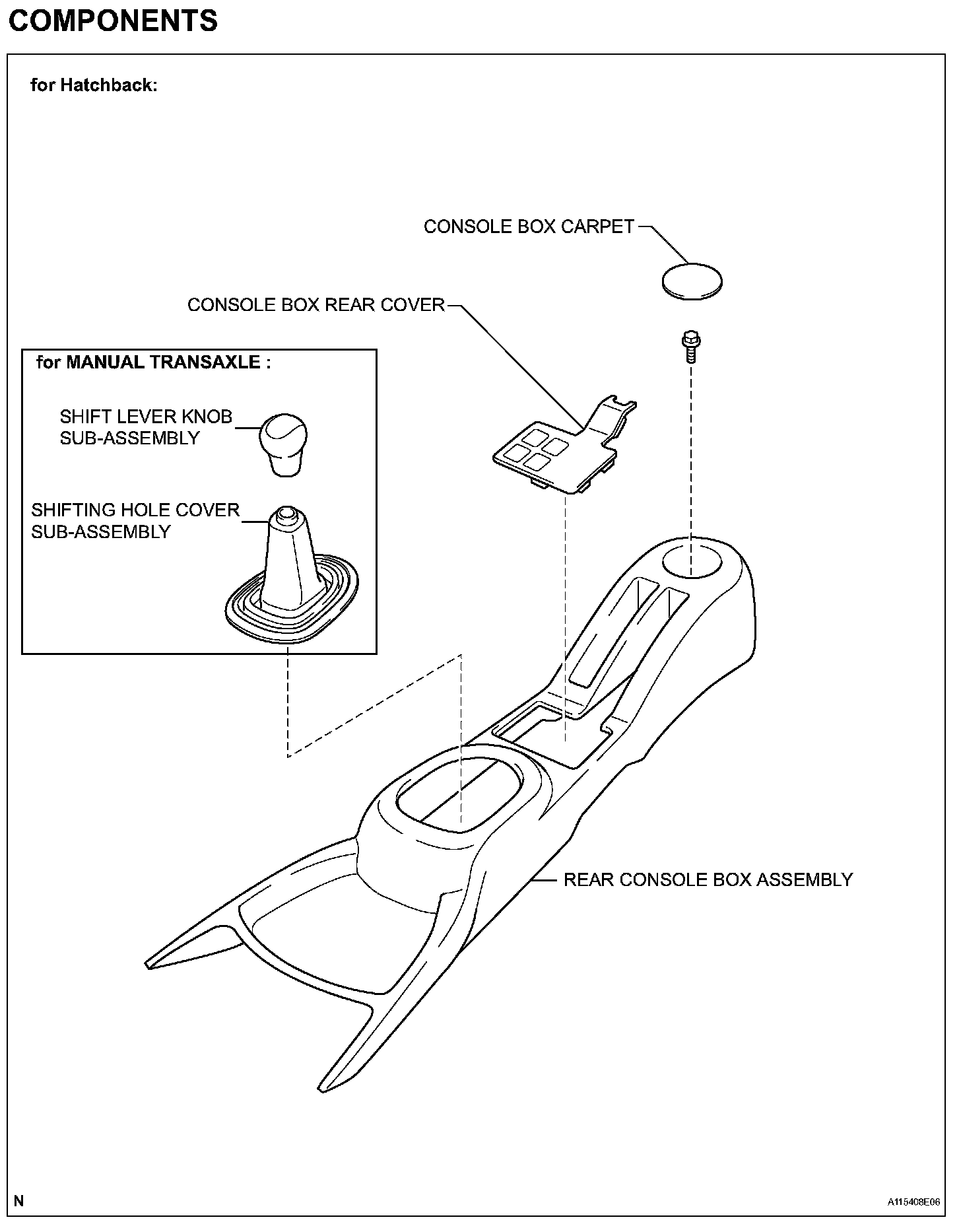 COMPONENTS

for Hatchback:

CONSOLE BOX CARPET

CONSOLE BOX REAR COVER

for MANUAL TRANSAXLE :

SHIFT LEVER KNOB SUB-ASSEMBLY

SHIFTING HOLE COVER SUB-ASSEMBLY

REAR CONSOLE BOX ASSEMBLY

N

A115408E06