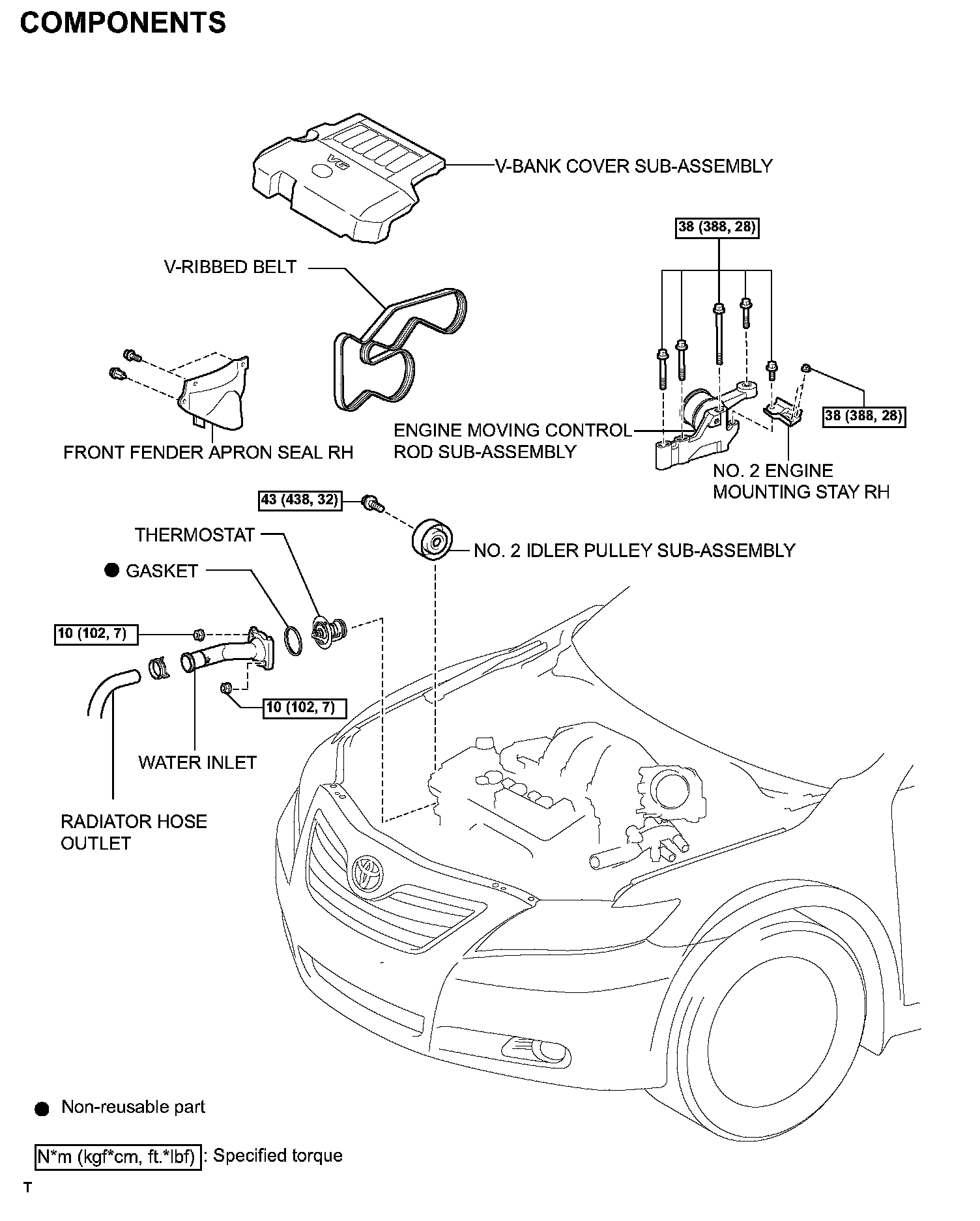 COMPONENTS

V6

V-BANK COVER SUB-ASSEMBLY

38 (388, 28)

V-RIBBED BELT

38 (388, 28)

ENGINE MOVING CONTROL ROD SUB-ASSEMBLY

FRONT FENDER APRON SEAL RH

NO. 2 ENGINE MOUNTING STAY RH

43 (438, 32)

THERMOSTAT

NO. 2 IDLER PULLEY SUB-ASSEMBLY

● GASKET

10 (102, 7)

10 (102, 7)

WATER INLET

RADIATOR HOSE OUTLET

● Non-reusable part

N*m (kgf*cm, ft.*lbf) : Specified torque

T