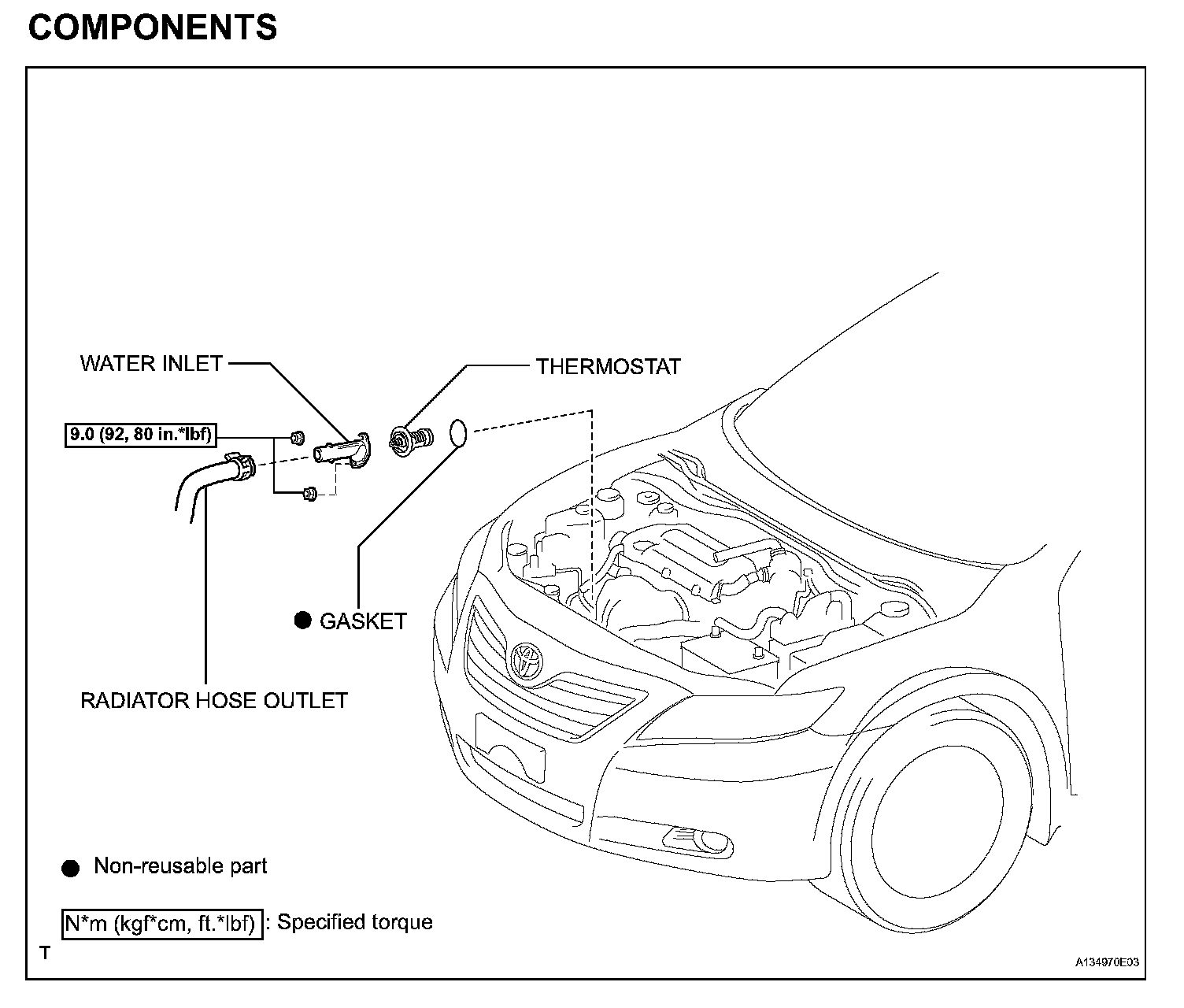 COMPONENTS

WATER INLET

THERMOSTAT

9.0 (92, 80 in.*lbf)

● GASKET

RADIATOR HOSE OUTLET

● Non-reusable part

N*m (kgf*cm, ft.*lbf) : Specified torque

T

A134970E03