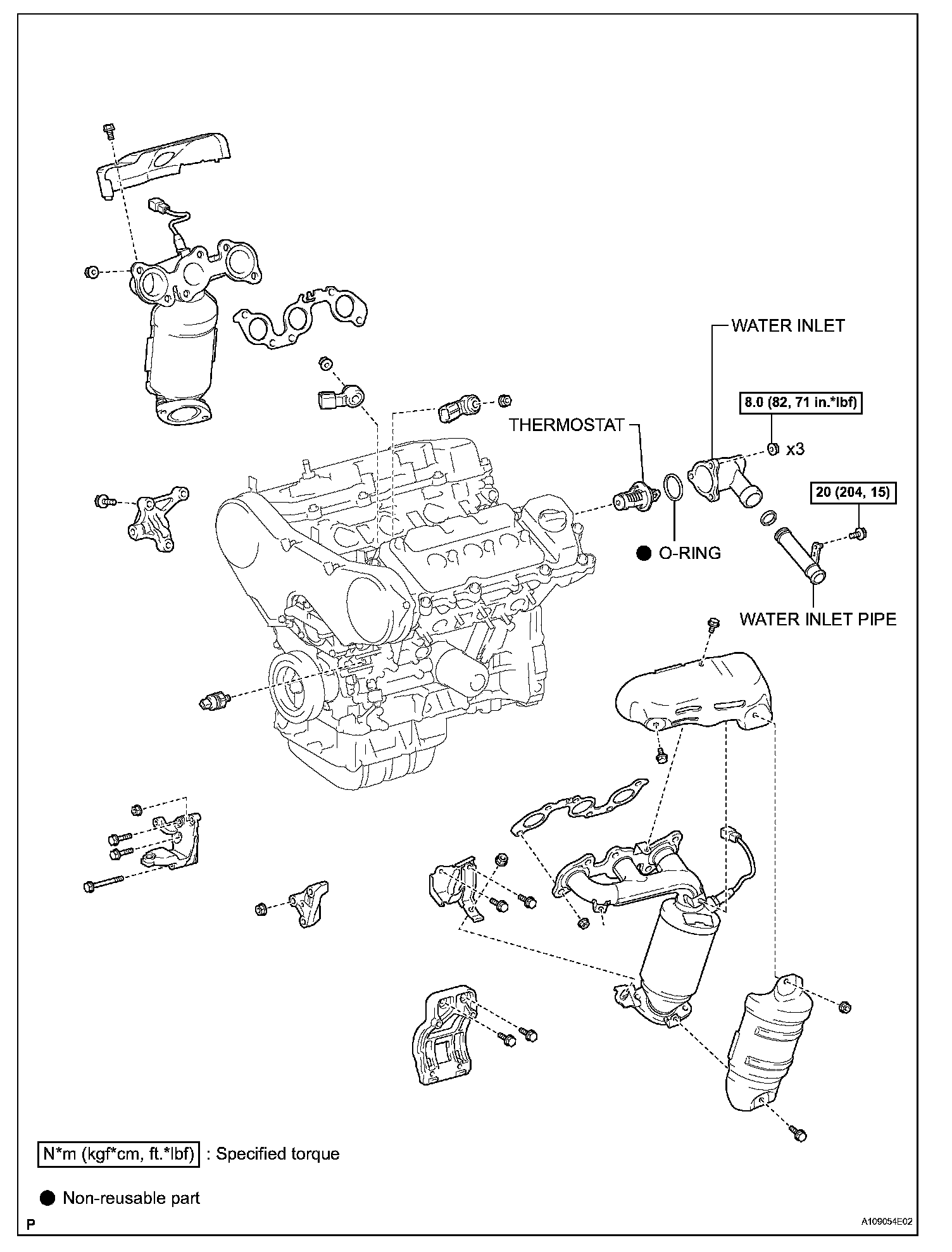 WATER INLET

8.0 (82, 71 in.*lbf)

x3

THERMOSTAT

20 (204, 15)

● O-RING

WATER INLET PIPE

N*m (kgf*cm, ft.*lbf) : Specified torque

● Non-reusable part

P

A109054E02