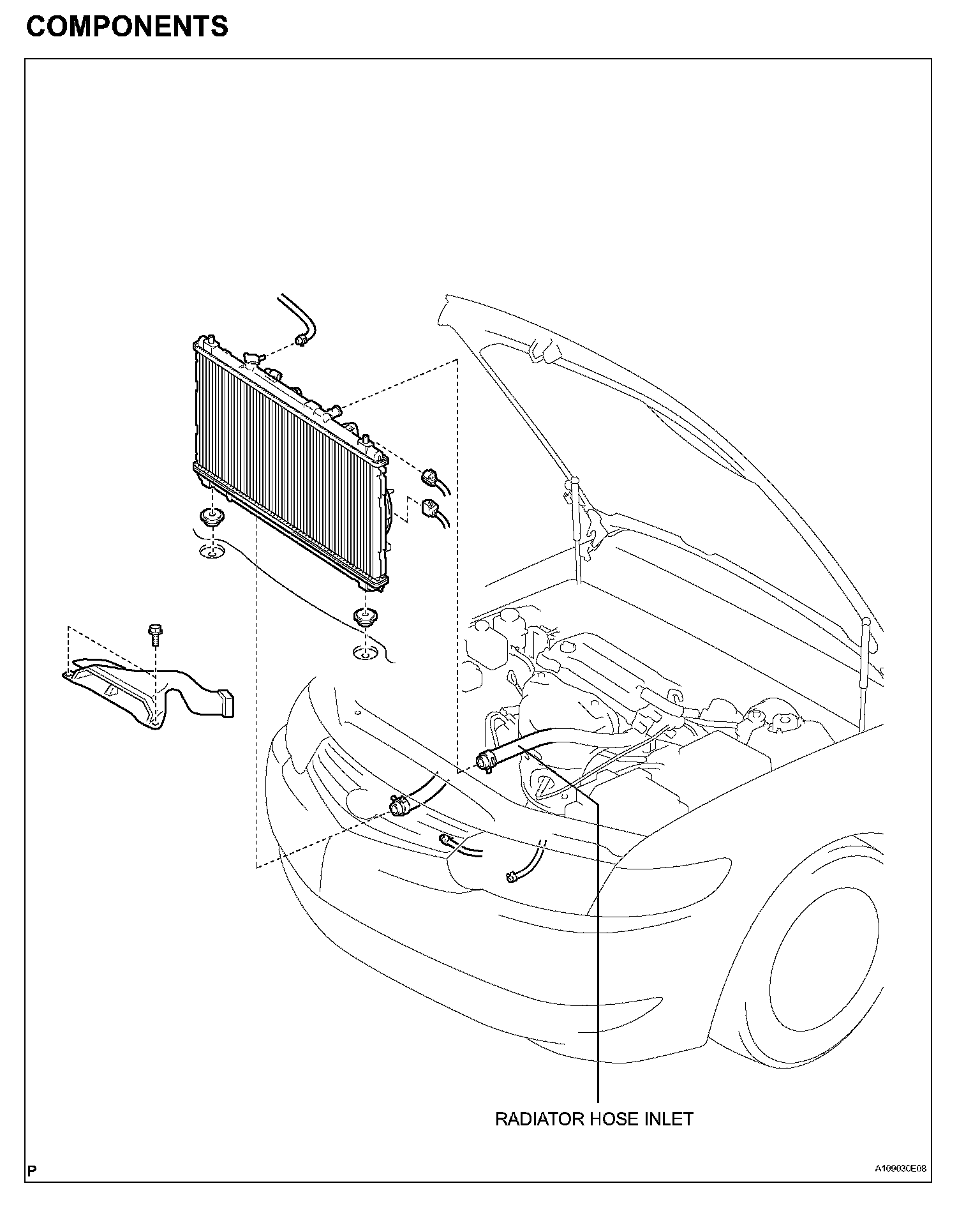 COMPONENTS

RADIATOR HOSE INLET

P

A109030E08