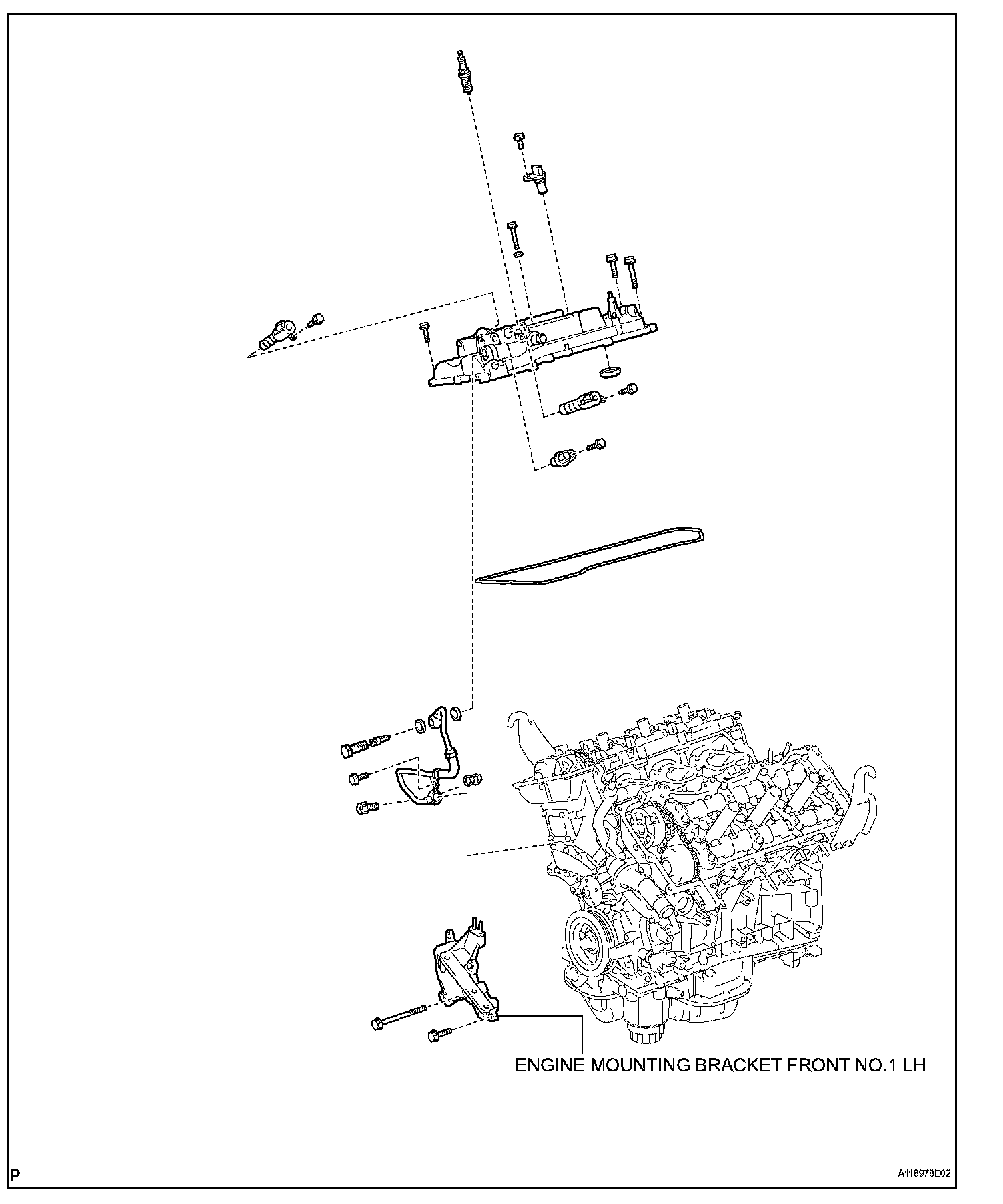 ENGINE MOUNTING BRACKET FRONT NO.1 LH

P

A118978E02