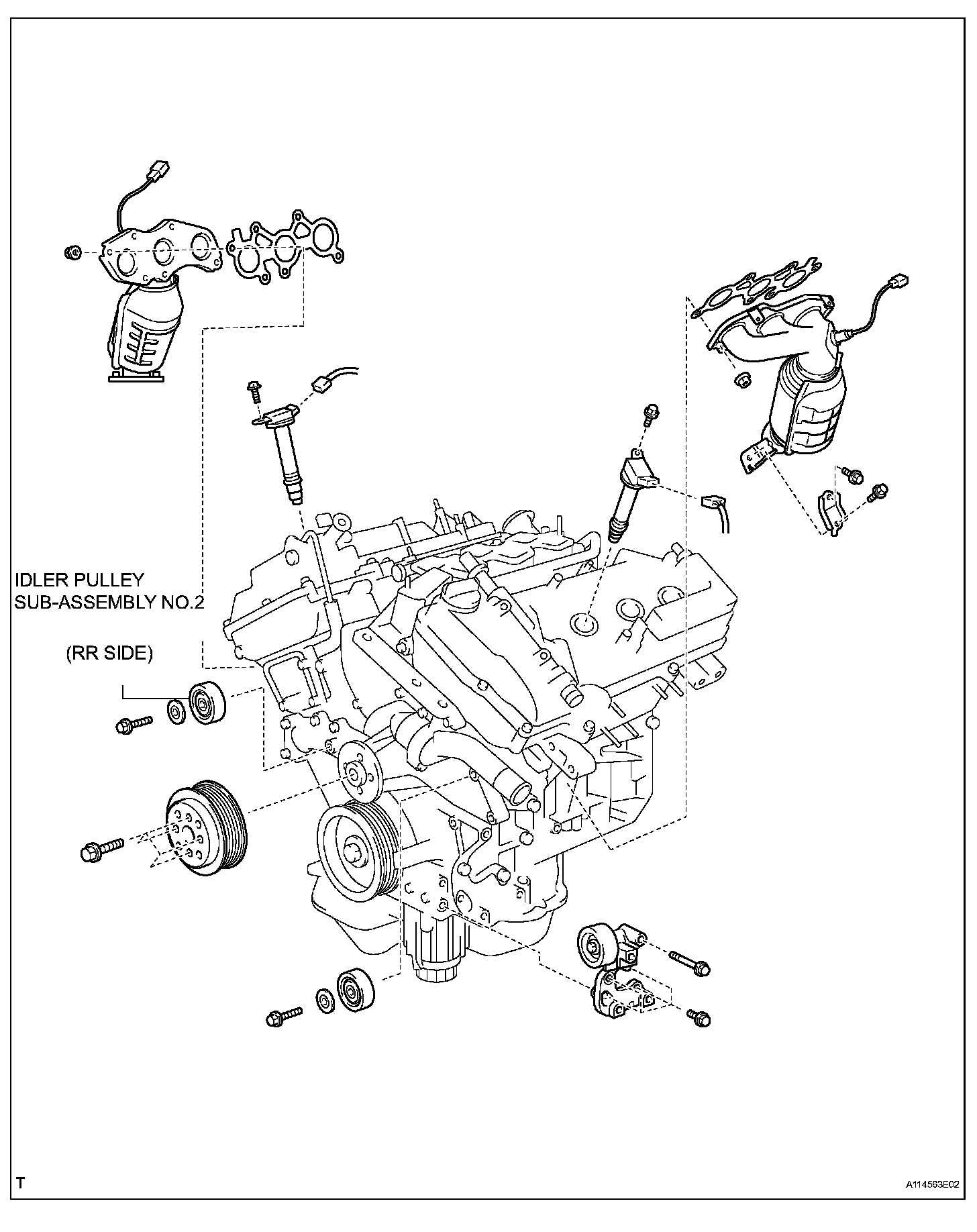 IDLER PULLEY SUB-ASSEMBLY NO.2

(RR SIDE)

T

A114563E02