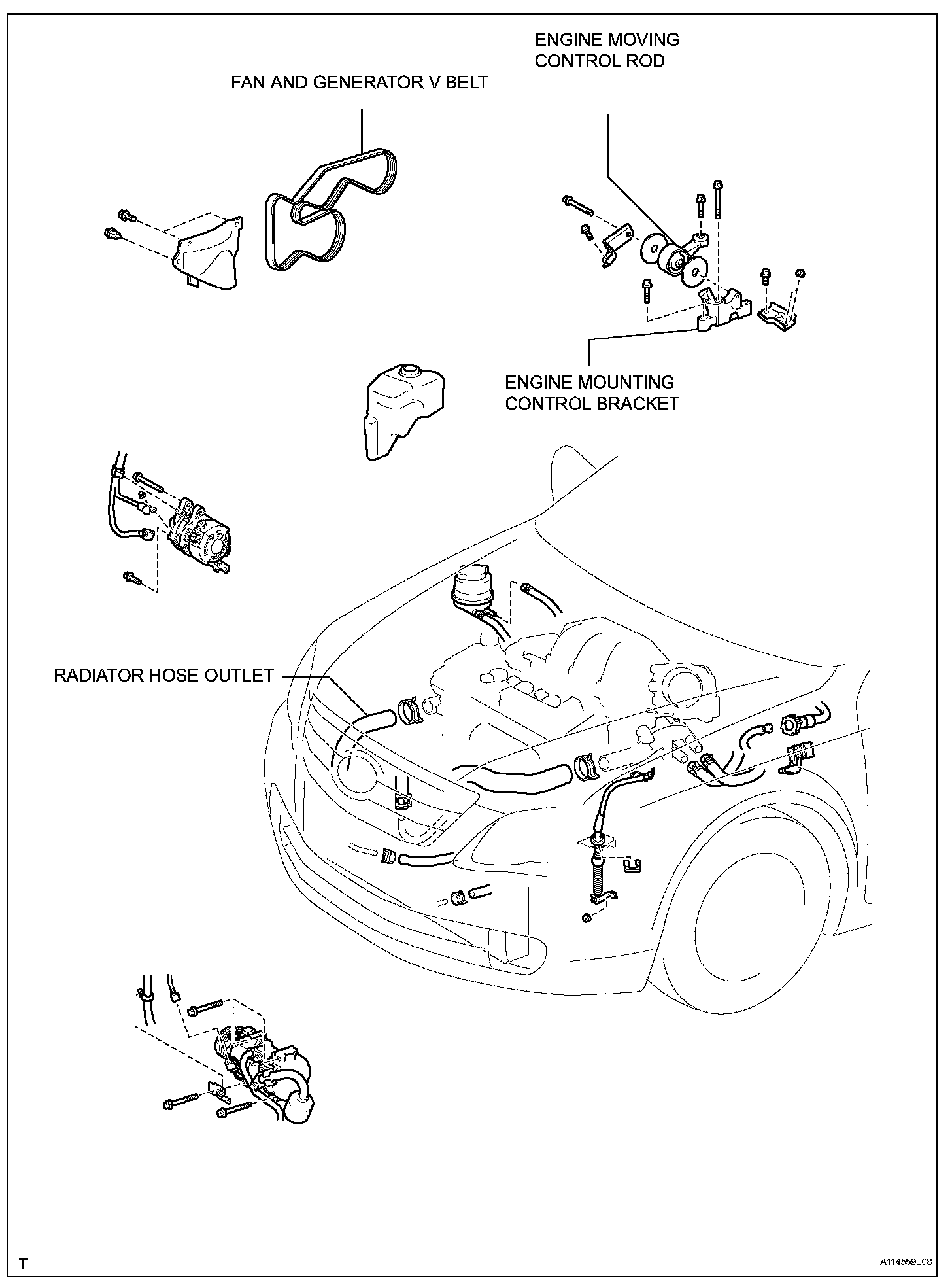 ENGINE MOVING CONTROL ROD

FAN AND GENERATOR V BELT

ENGINE MOUNTING CONTROL BRACKET

RADIATOR HOSE OUTLET

T

A114559E08