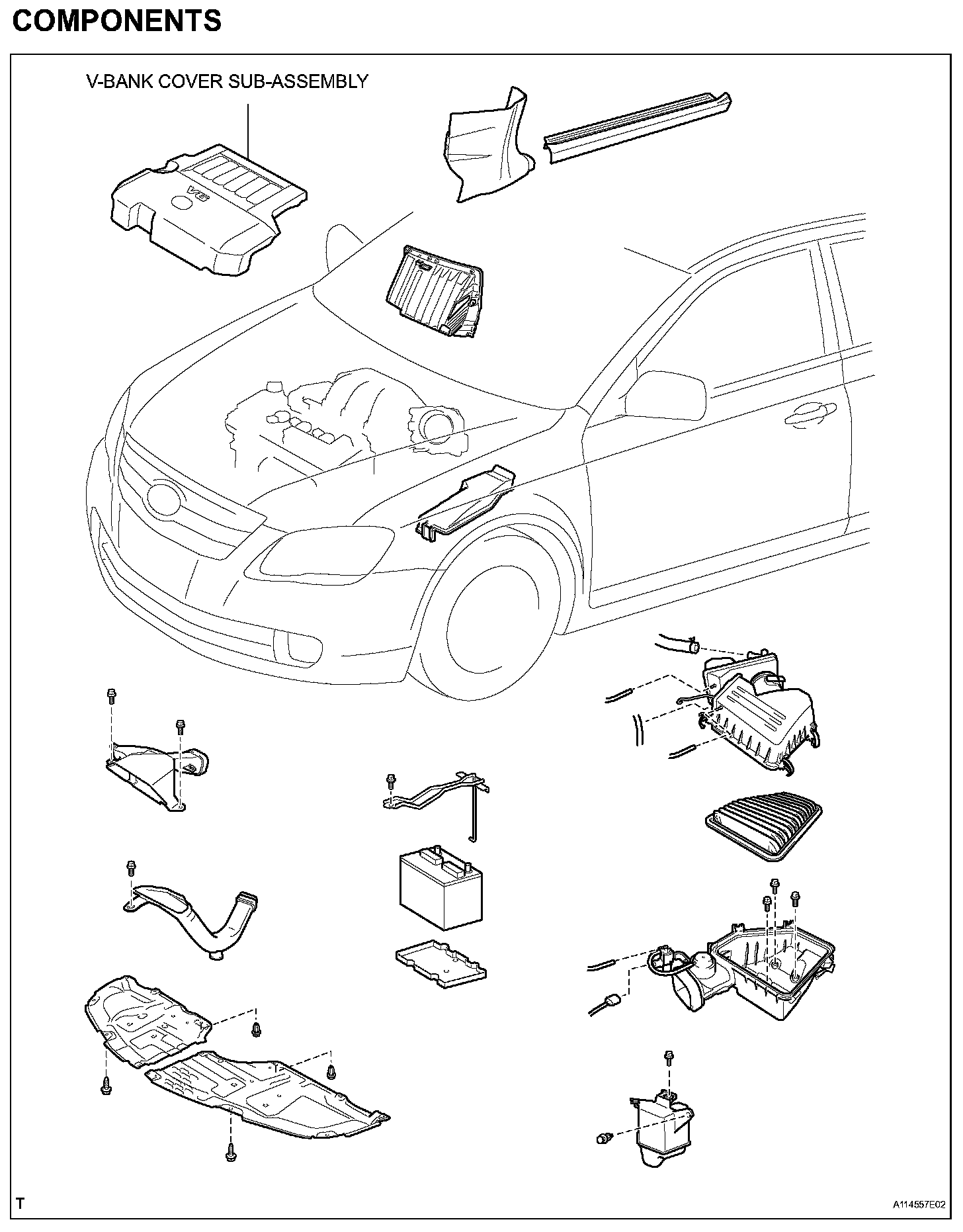 COMPONENTS

V-BANK COVER SUB-ASSEMBLY

V6

T

A114557E02