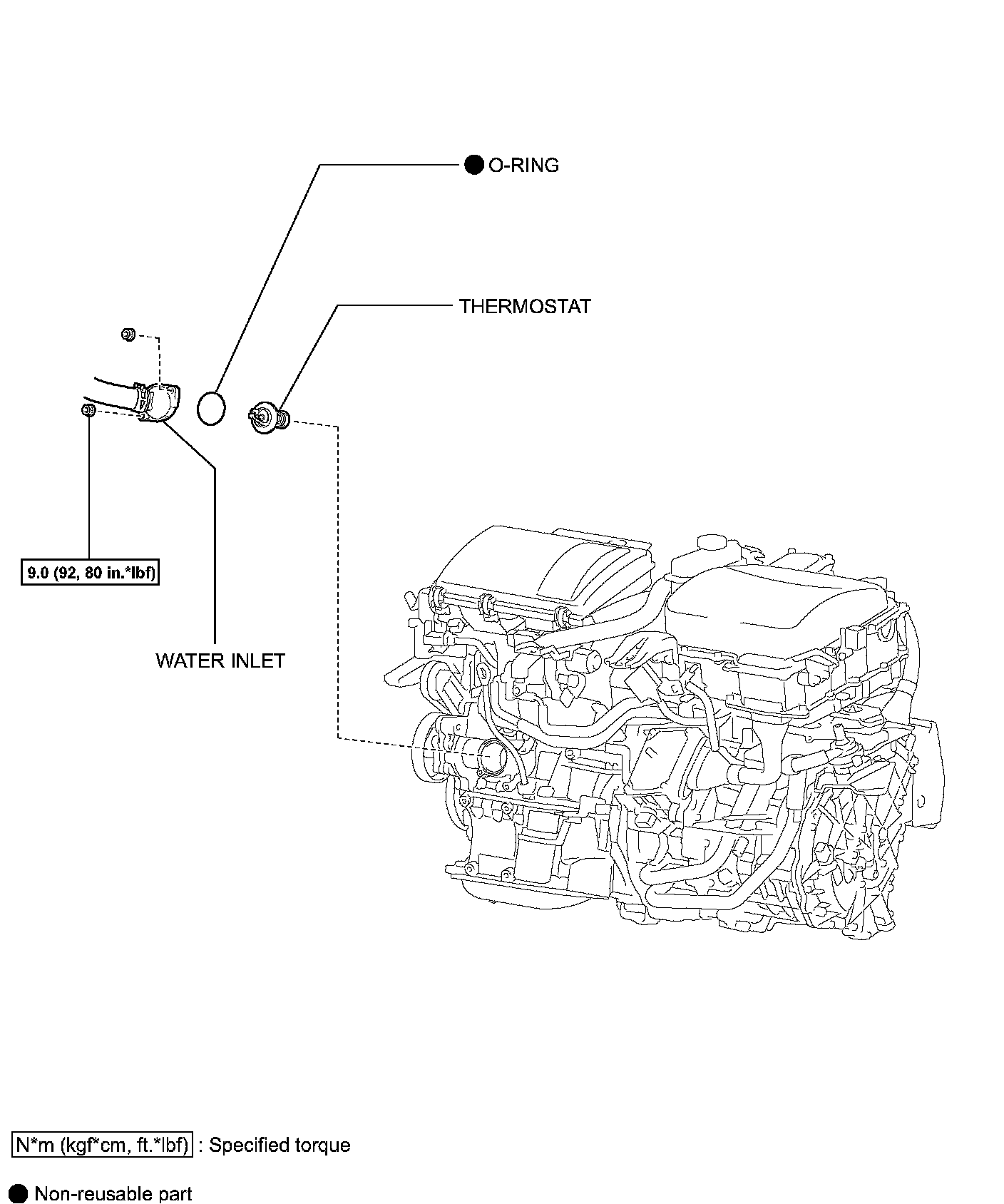 ● O-RING

THERMOSTAT

9.0 (92, 80 in.*lbf)

WATER INLET

N*m (kgf*cm, ft.*lbf) : Specified torque

● Non-reusable part