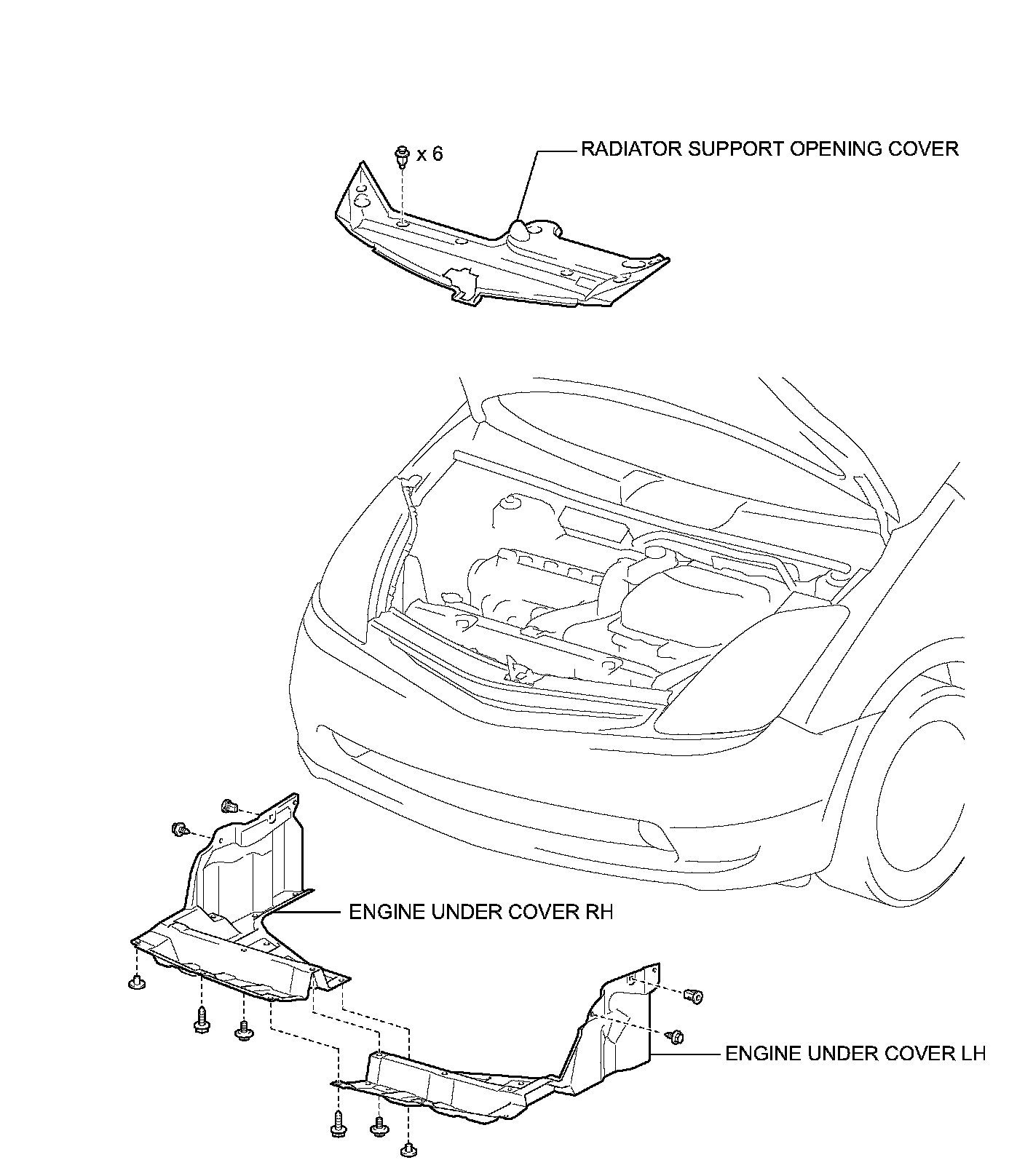 x 6

RADIATOR SUPPORT OPENING COVER

ENGINE UNDER COVER RH

ENGINE UNDER COVER LH