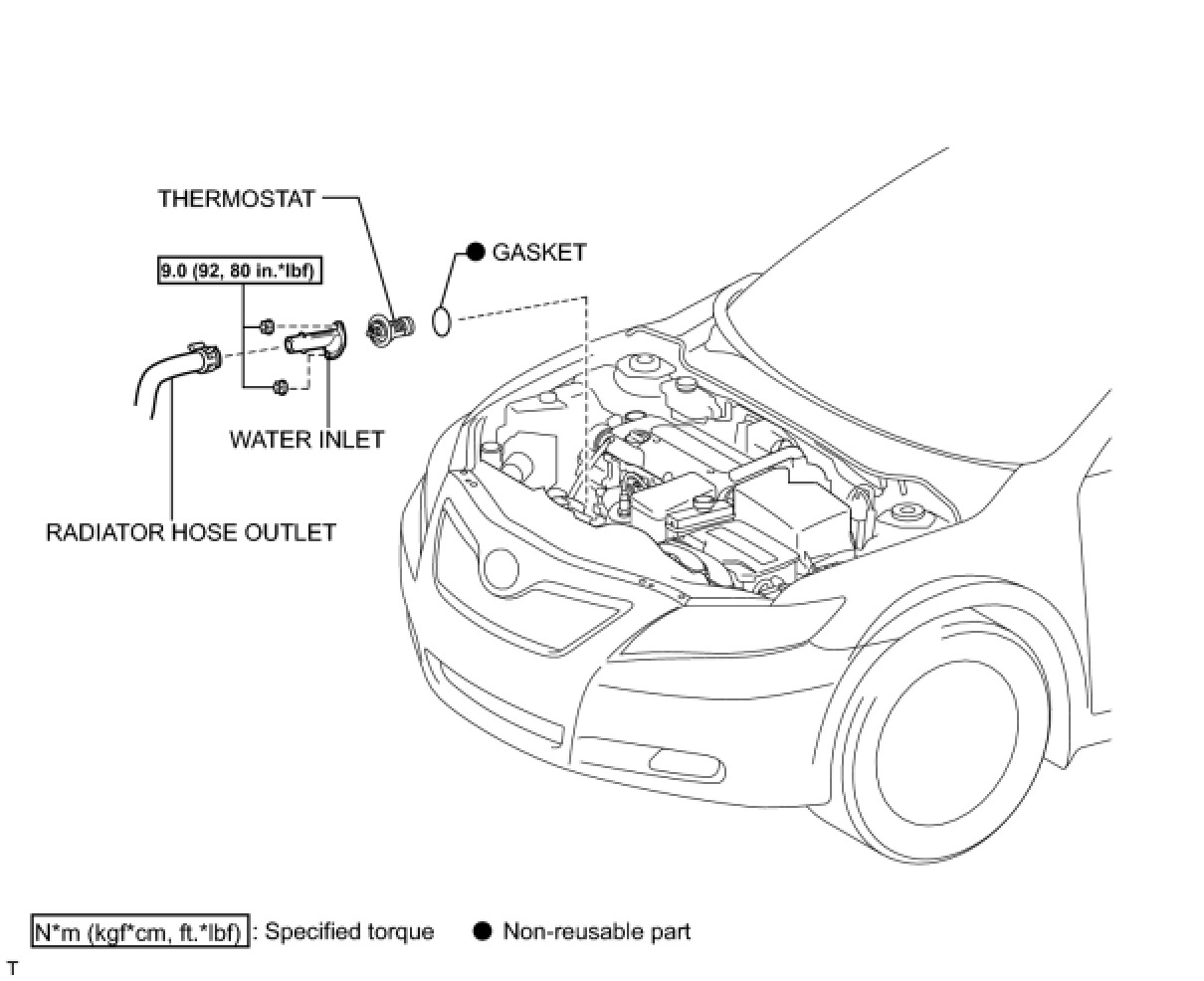 THERMOSTAT

● GASKET

9.0 (92, 80 in.*lbf)

WATER INLET

RADIATOR HOSE OUTLET

N*m (kgf*cm, ft.*lbf) : Specified torque ● Non-reusable part

T