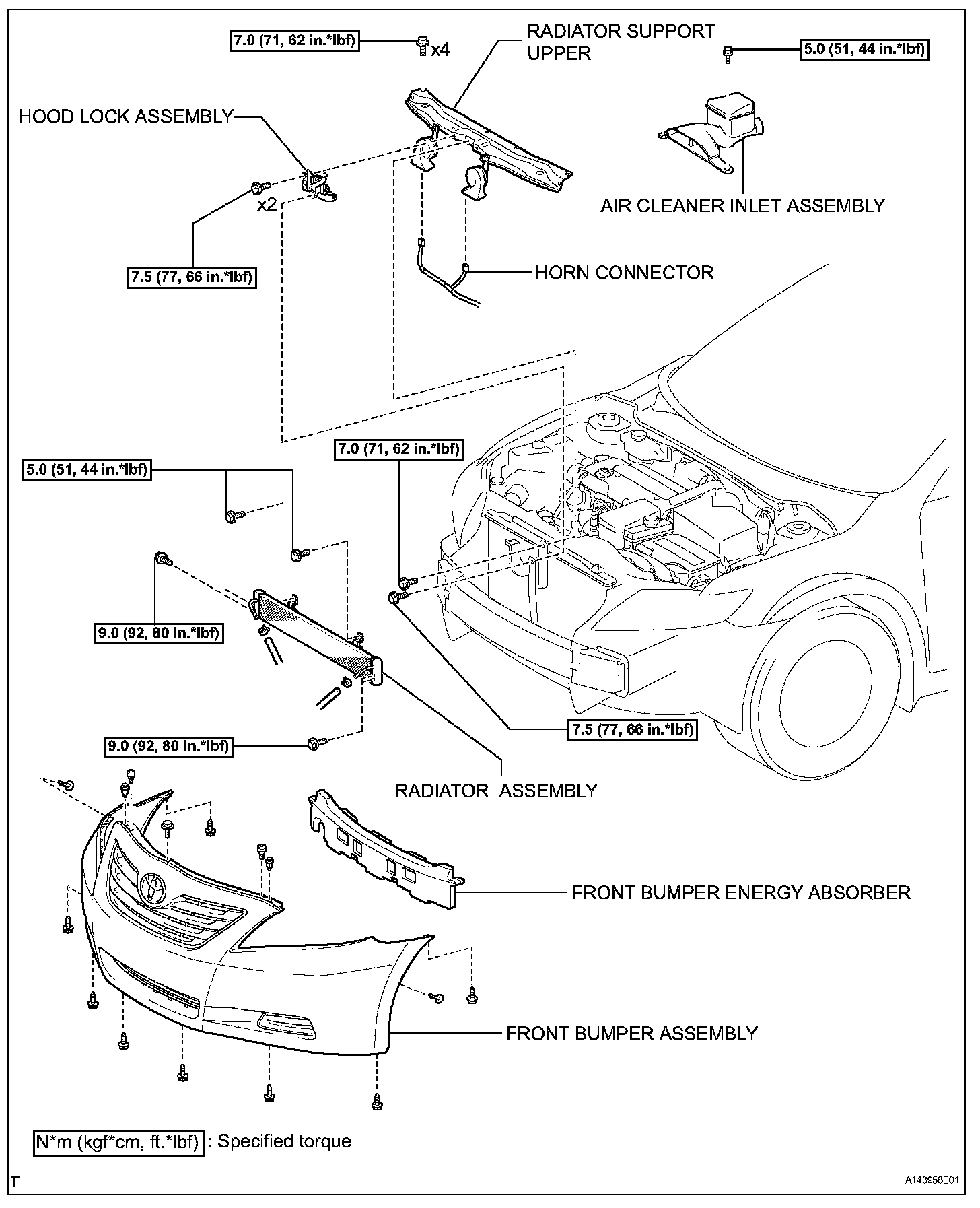 7.0 (71, 62 in.*lbf)

x4

RADIATOR SUPPORT UPPER

5.0 (51, 44 in.*lbf)

HOOD LOCK ASSEMBLY

x2

AIR CLEANER INLET ASSEMBLY

7.5 (77, 66 in.*lbf)

HORN CONNECTOR

7.0 (71, 62 in.*lbf)

5.0 (51, 44 in.*lbf)

9.0 (92, 80 in.*lbf)

7.5 (77, 66 in.*lbf)

9.0 (92, 80 in.*lbf)

RADIATOR ASSEMBLY

FRONT BUMPER ENERGY ABSORBER

FRONT BUMPER ASSEMBLY

N*m (kgf*cm, ft.*lbf) : Specified torque

T

A143958E01