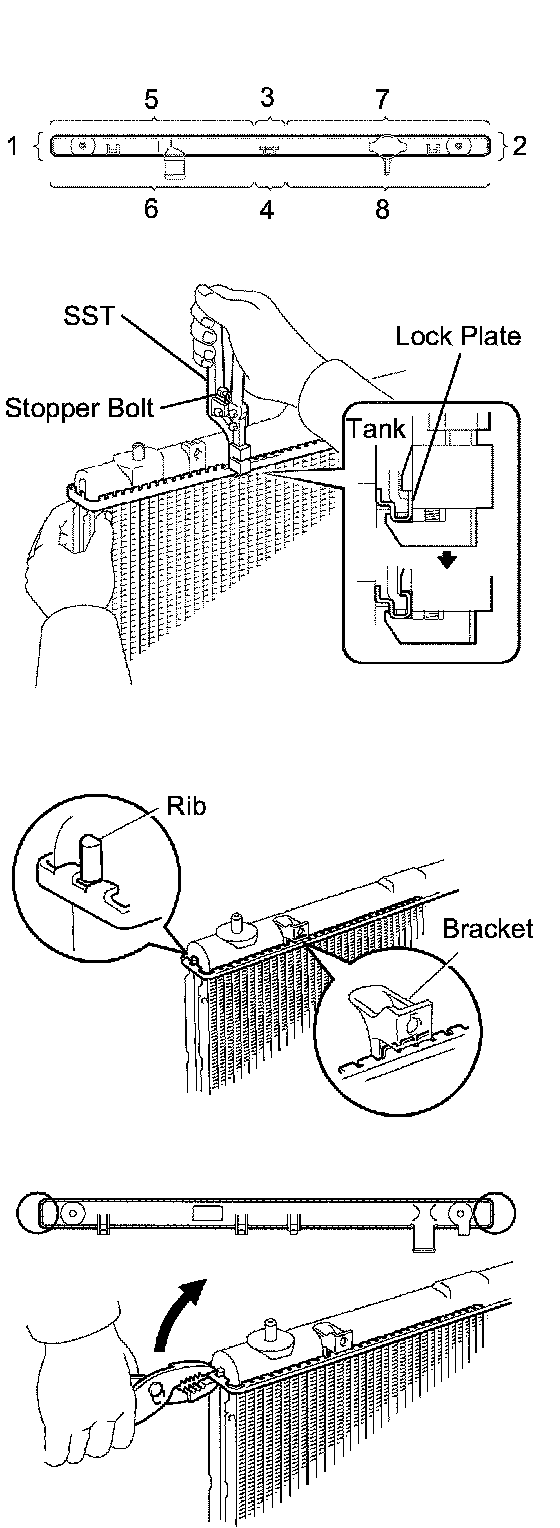 5
3
7
1
2
6
4
8

SST
Lock Plate
Stopper Bolt
Tank

Rib
Bracket