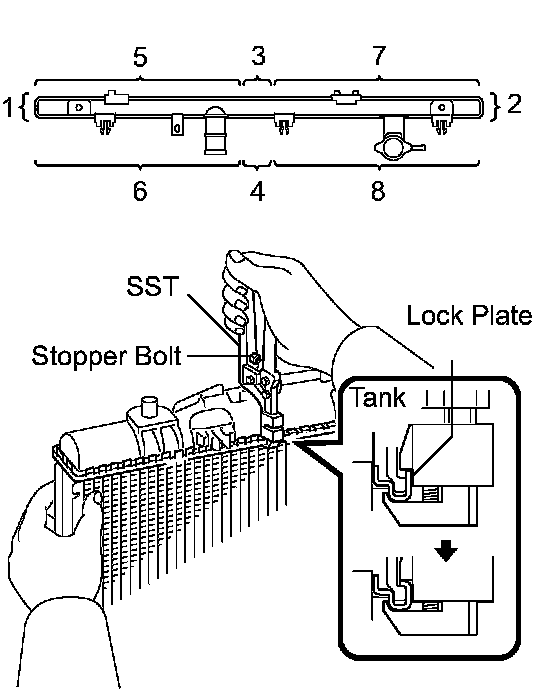 5
3
7
1
2
6
4
8

SST
Lock Plate
Stopper Bolt
Tank