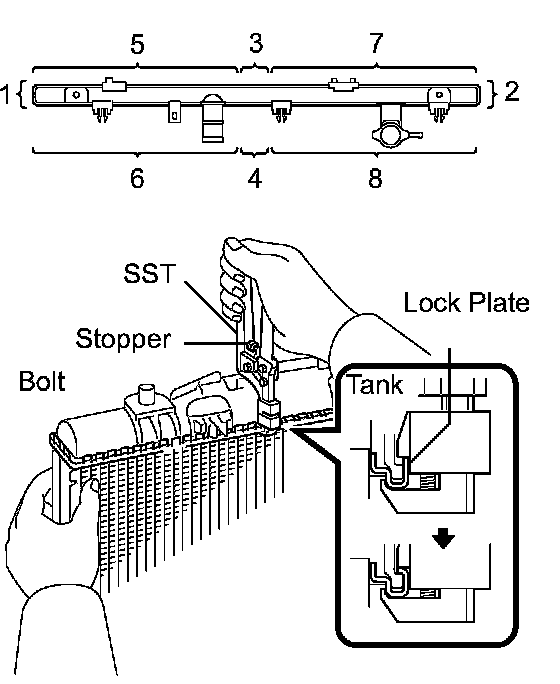 5
3
7
1
2
6
4
8

SST
Lock Plate
Stopper
Bolt
Tank