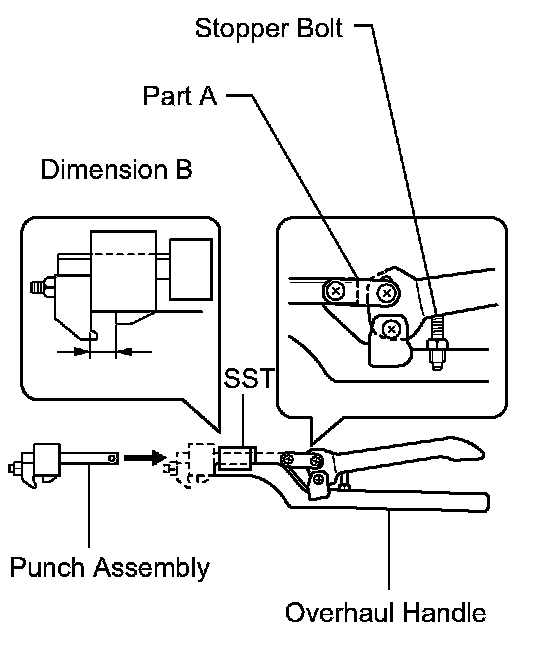 Stopper Bolt
Part A
Dimension B
SST
Punch Assembly
Overhaul Handle