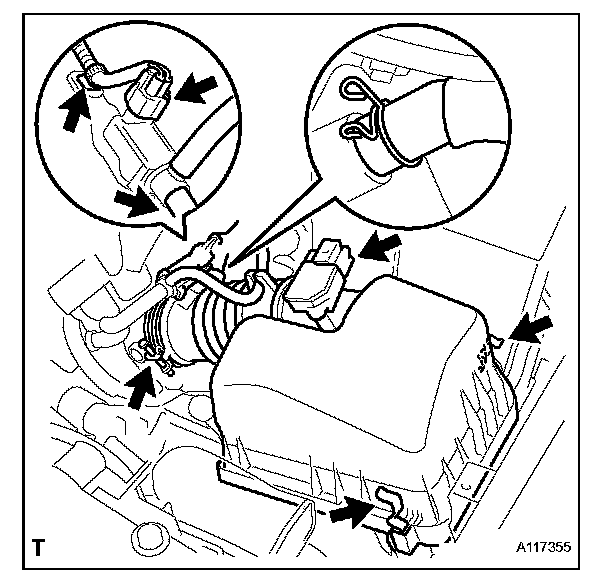 T

A117355