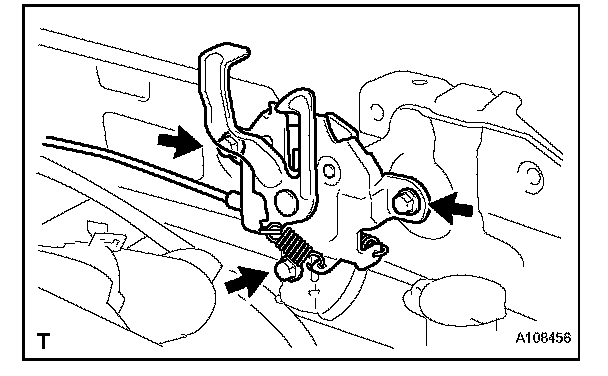 T

A108456