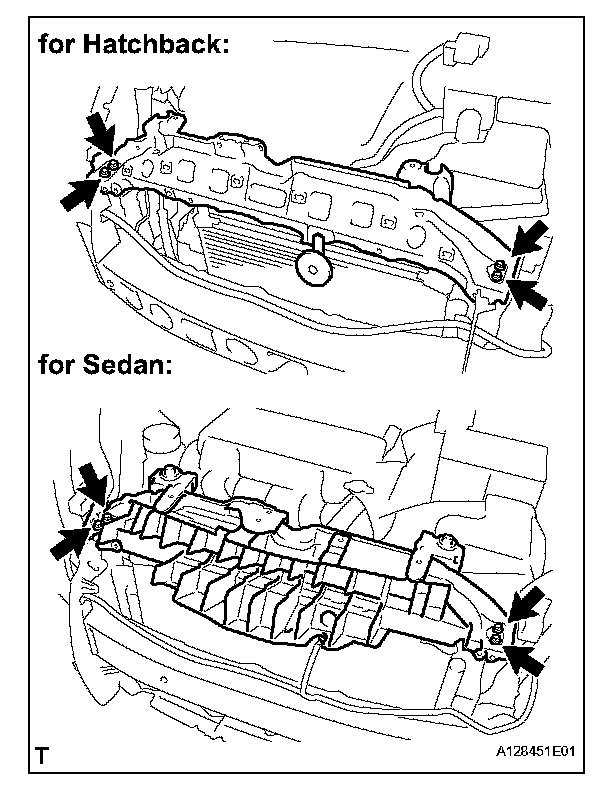 for Hatchback:

for Sedan:

T

A128451E01