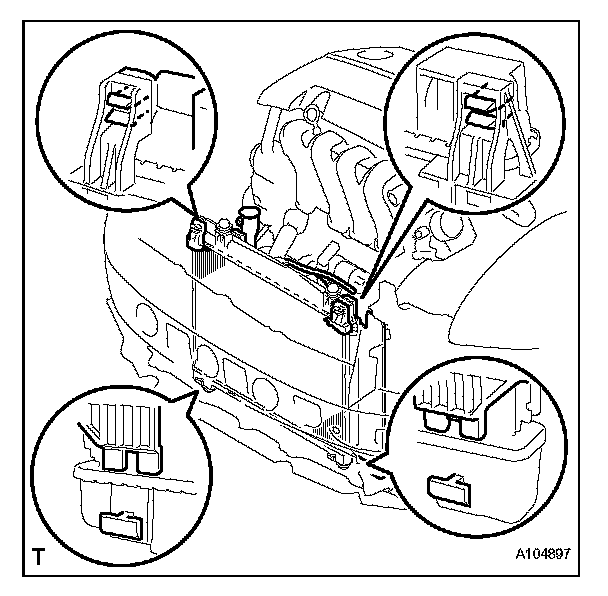 T

A104897