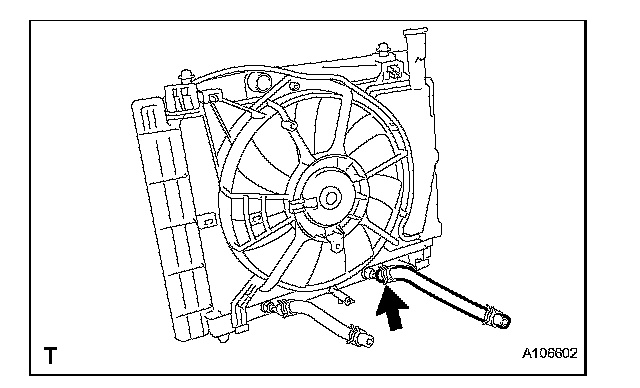 T

A106602