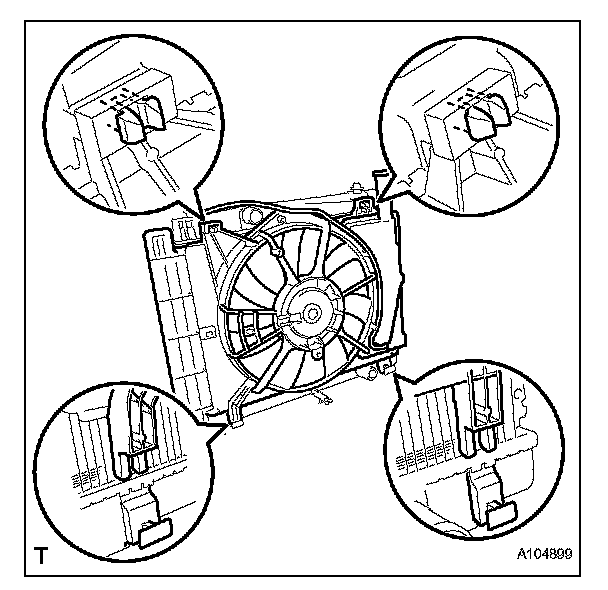 T

A104899