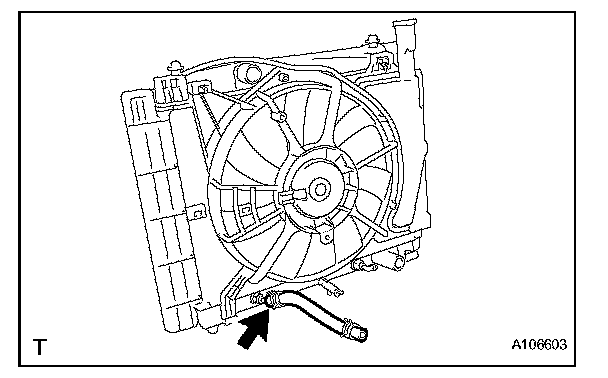 T

A106603