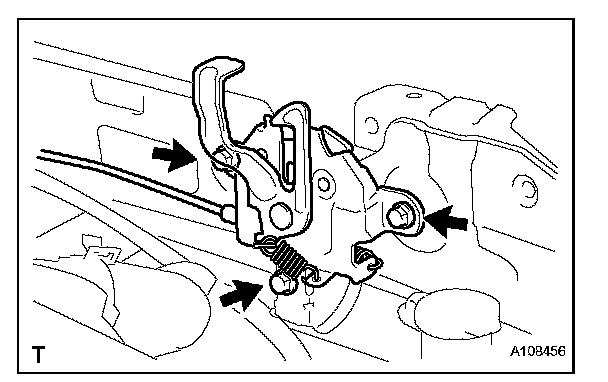 T

A108456