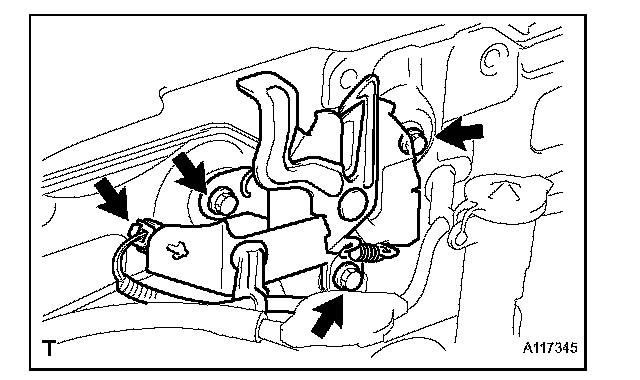 T

A117345