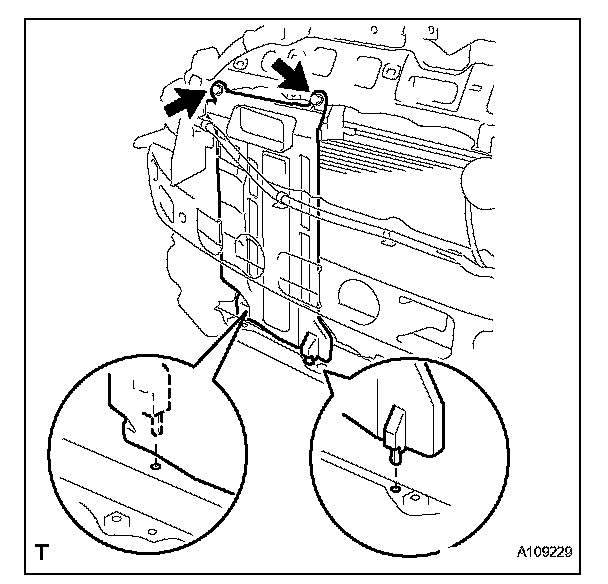 T

A109229