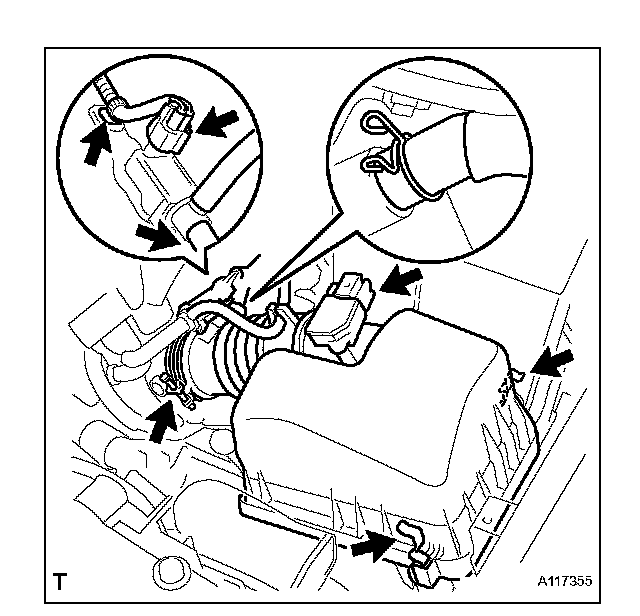 T
A117355