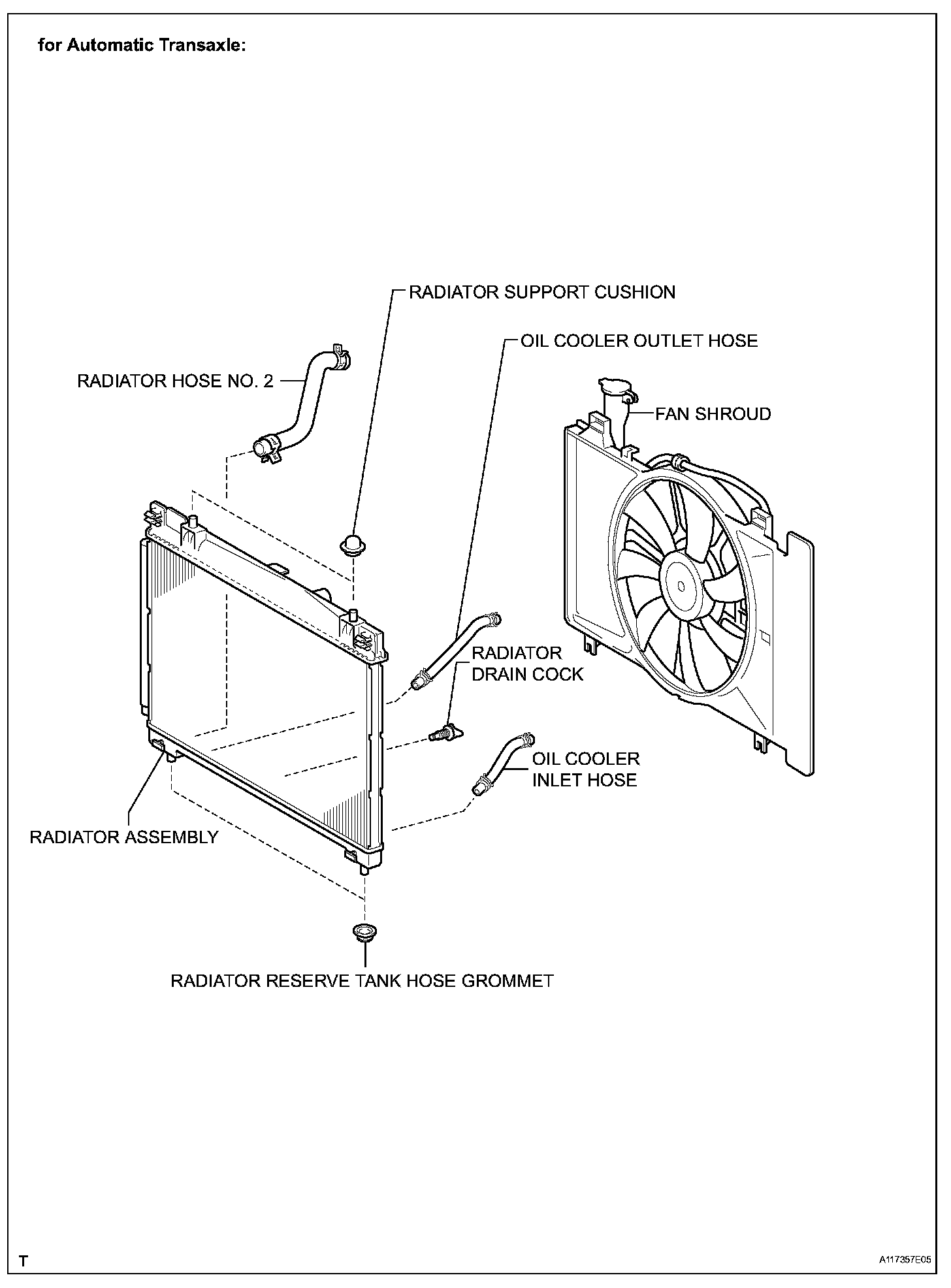 for Automatic Transaxle:

RADIATOR SUPPORT CUSHION

OIL COOLER OUTLET HOSE

RADIATOR HOSE NO. 2

FAN SHROUD

RADIATOR DRAIN COCK

OIL COOLER INLET HOSE

RADIATOR ASSEMBLY

RADIATOR RESERVE TANK HOSE GROMMET

T

A117357E05