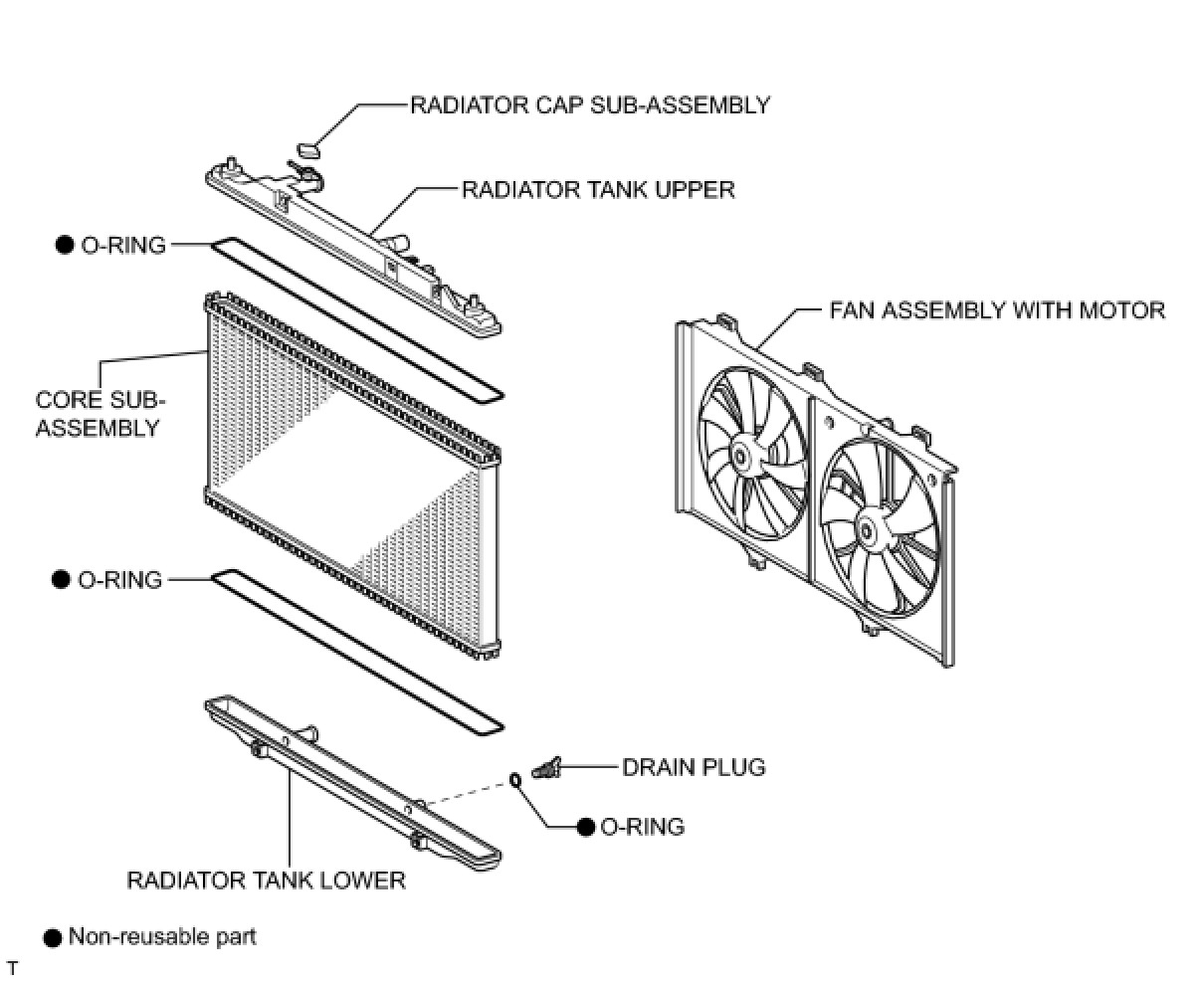 RADIATOR CAP SUB-ASSEMBLY

RADIATOR TANK UPPER

● O-RING

FAN ASSEMBLY WITH MOTOR

CORE SUB-ASSEMBLY

● O-RING

DRAIN PLUG

● O-RING

RADIATOR TANK LOWER

● Non-reusable part

T