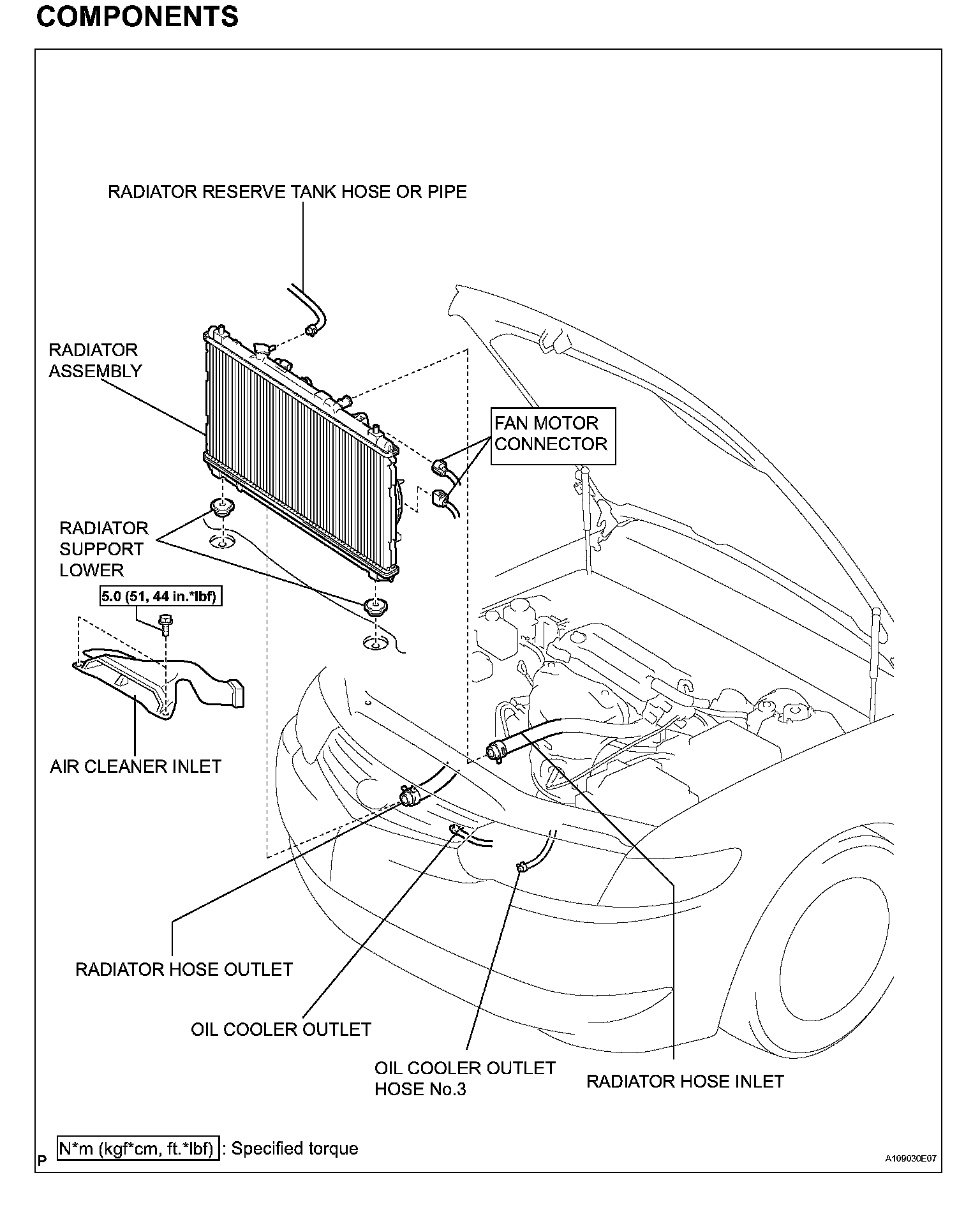 COMPONENTS

RADIATOR RESERVE TANK HOSE OR PIPE

RADIATOR ASSEMBLY

FAN MOTOR CONNECTOR

RADIATOR SUPPORT LOWER

5.0 (51, 44 in.*lbf)

AIR CLEANER INLET

RADIATOR HOSE OUTLET

OIL COOLER OUTLET

OIL COOLER OUTLET HOSE No.3

RADIATOR HOSE INLET

P

N*m (kgf*cm, ft.*lbf) : Specified torque

A109030E07