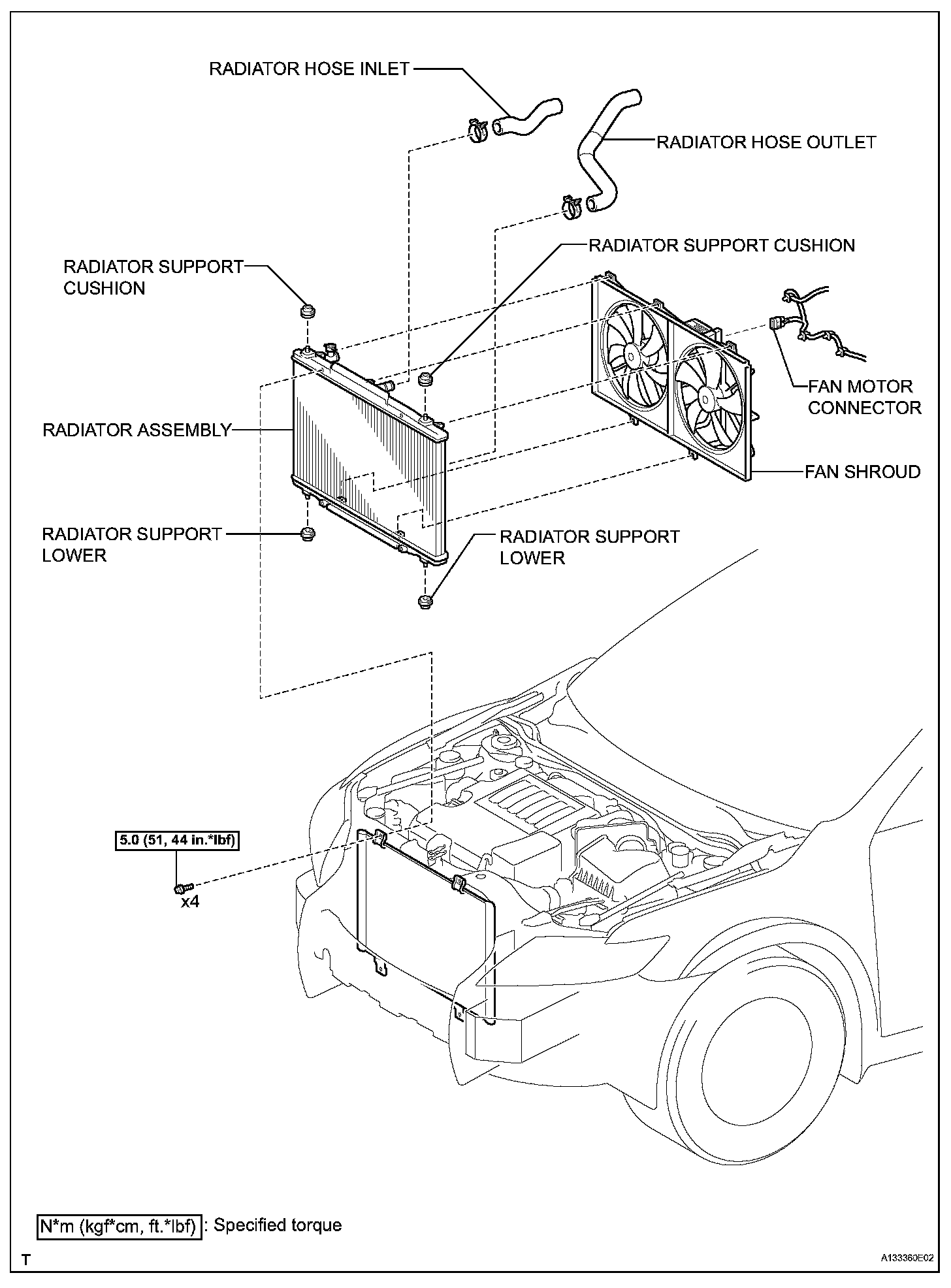 RADIATOR HOSE INLET

RADIATOR HOSE OUTLET

RADIATOR SUPPORT CUSHION

RADIATOR SUPPORT CUSHION

FAN MOTOR CONNECTOR

RADIATOR ASSEMBLY

FAN SHROUD

RADIATOR SUPPORT LOWER

RADIATOR SUPPORT LOWER

5.0 (51, 44 in.*lbf)

x4

N*m (kgf*cm, ft.*lbf) : Specified torque

T

A133360E02