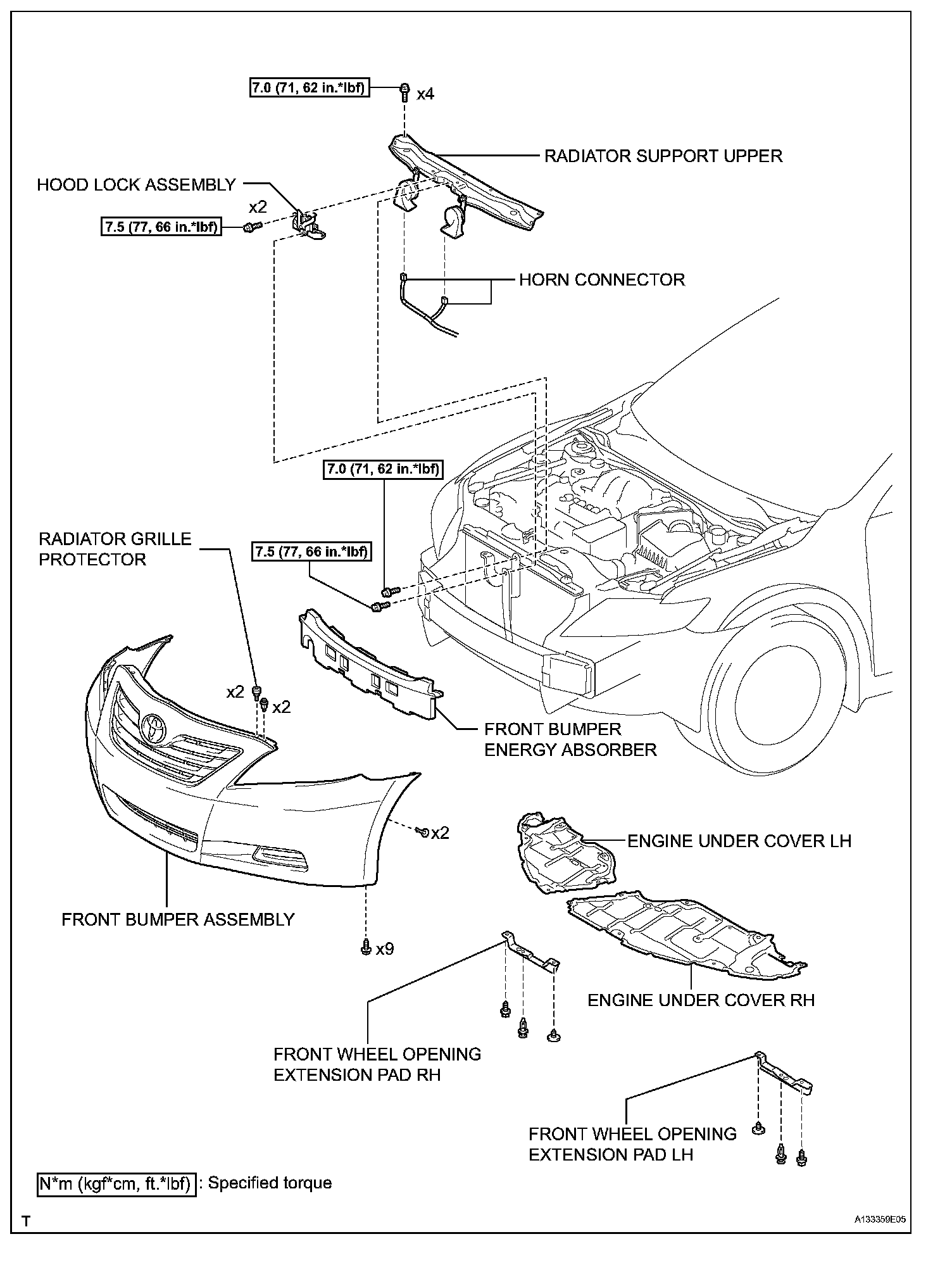 7.0 (71, 62 in.*lbf)

x4

RADIATOR SUPPORT UPPER

HOOD LOCK ASSEMBLY

x2

7.5 (77, 66 in.*lbf)

HORN CONNECTOR

7.0 (71, 62 in.*lbf)

RADIATOR GRILLE PROTECTOR

7.5 (77, 66 in.*lbf)

x2

x2

FRONT BUMPER ENERGY ABSORBER

x2

ENGINE UNDER COVER LH

FRONT BUMPER ASSEMBLY

x9

ENGINE UNDER COVER RH

FRONT WHEEL OPENING EXTENSION PAD RH

FRONT WHEEL OPENING EXTENSION PAD LH

N*m (kgf*cm, ft.*lbf) : Specified torque

T

A133359E05