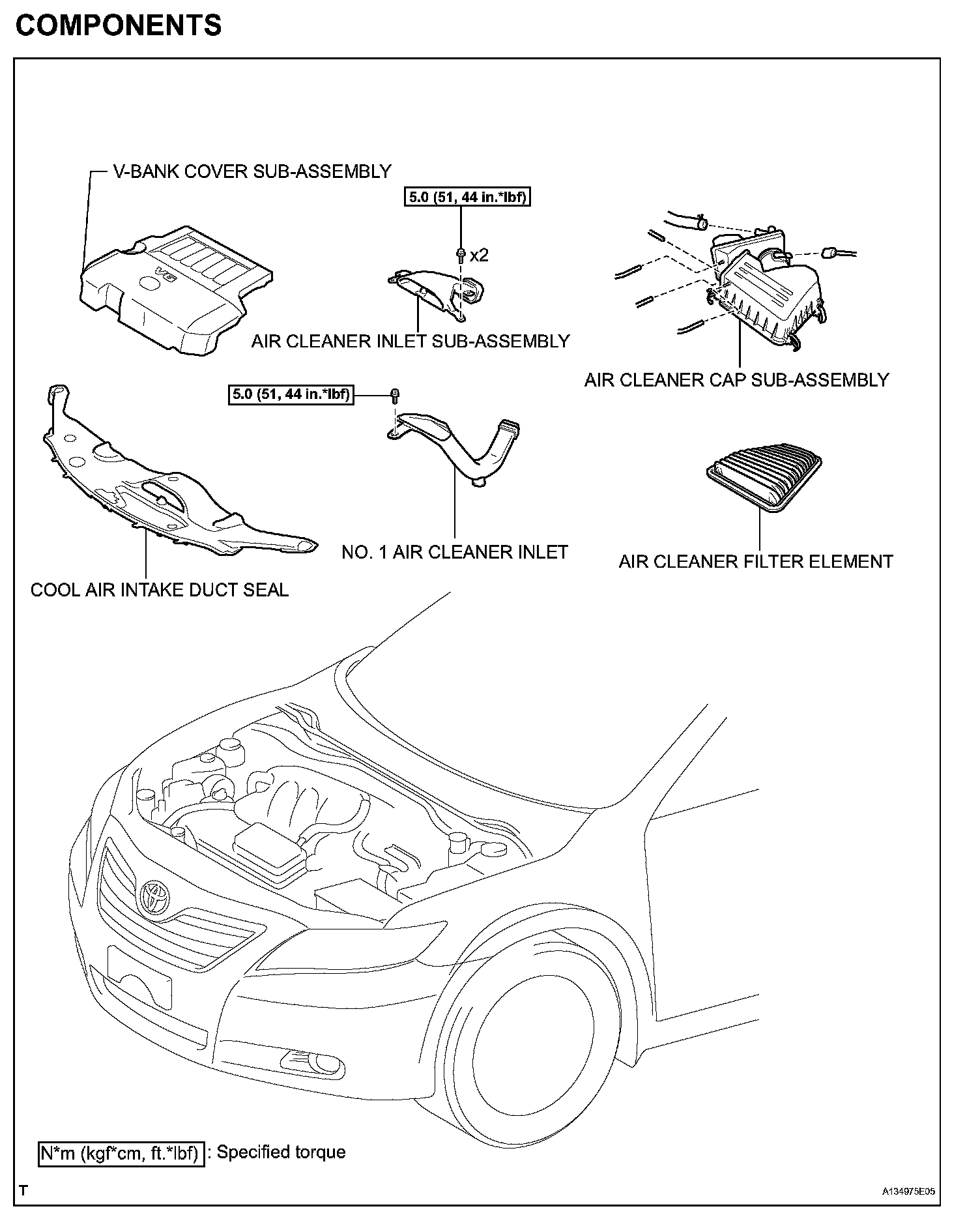 COMPONENTS

V-BANK COVER SUB-ASSEMBLY

V6

5.0 (51, 44 in.*lbf)

x2

AIR CLEANER INLET SUB-ASSEMBLY

AIR CLEANER CAP SUB-ASSEMBLY

5.0 (51, 44 in.*lbf)

NO. 1 AIR CLEANER INLET

AIR CLEANER FILTER ELEMENT

COOL AIR INTAKE DUCT SEAL

N*m (kgf*cm, ft.*lbf) : Specified torque

T

A134975E05