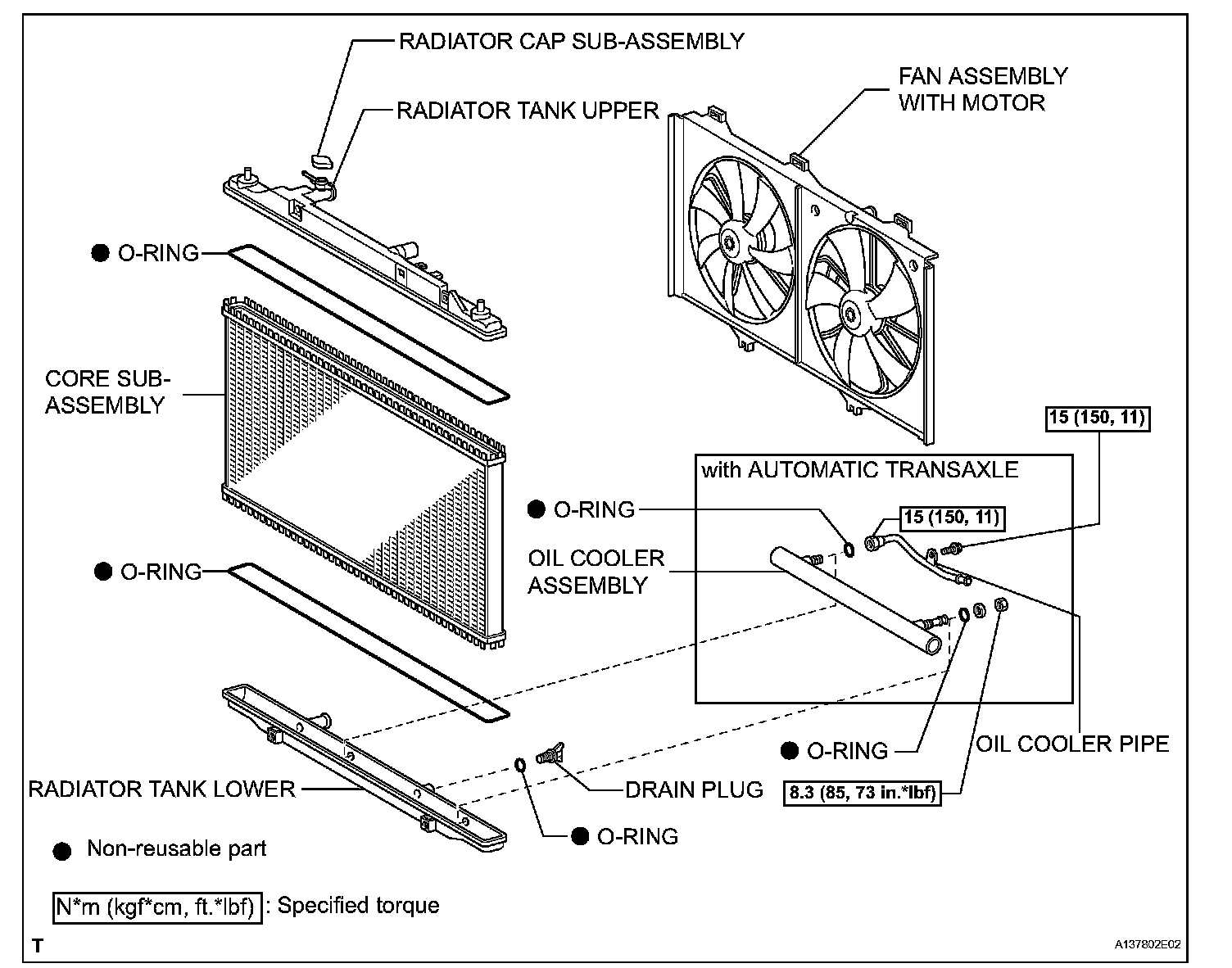 RADIATOR CAP SUB-ASSEMBLY

RADIATOR TANK UPPER

FAN ASSEMBLY WITH MOTOR

● O-RING

CORE SUB-ASSEMBLY

15 (150, 11)

with AUTOMATIC TRANSAXLE

● O-RING

15 (150, 11)

OIL COOLER ASSEMBLY

● O-RING

● O-RING

OIL COOLER PIPE

RADIATOR TANK LOWER

DRAIN PLUG

8.3 (85, 73 in.*lbf)

● O-RING

● Non-reusable part

N*m (kgf*cm, ft.*lbf) : Specified torque

T

A137802E02