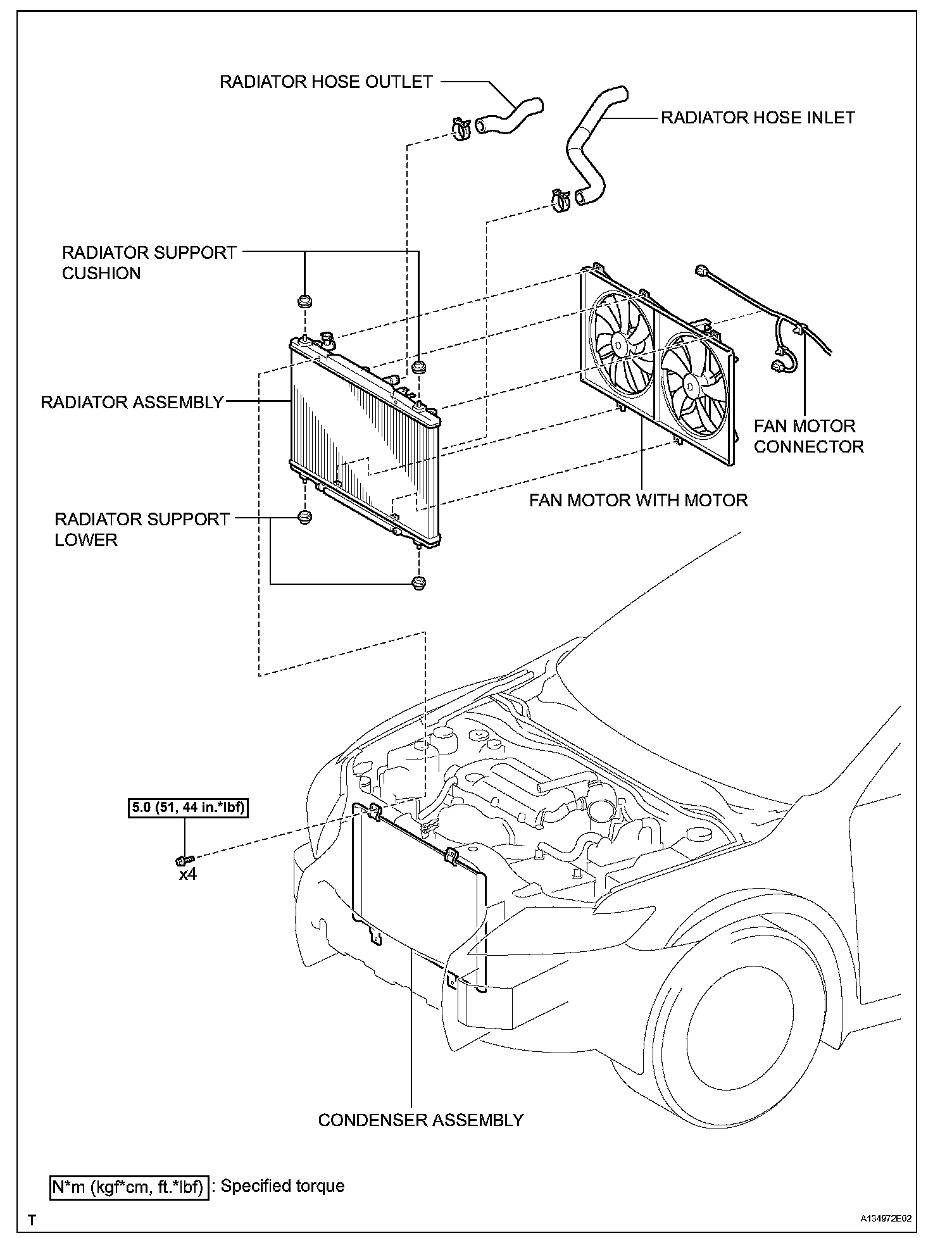 RADIATOR HOSE OUTLET

RADIATOR HOSE INLET

RADIATOR SUPPORT CUSHION

RADIATOR ASSEMBLY

FAN MOTOR CONNECTOR

FAN MOTOR WITH MOTOR

RADIATOR SUPPORT LOWER

5.0 (51, 44 in.*lbf)

x4

CONDENSER ASSEMBLY

N*m (kgf*cm, ft.*lbf) : Specified torque

T

A134972E02