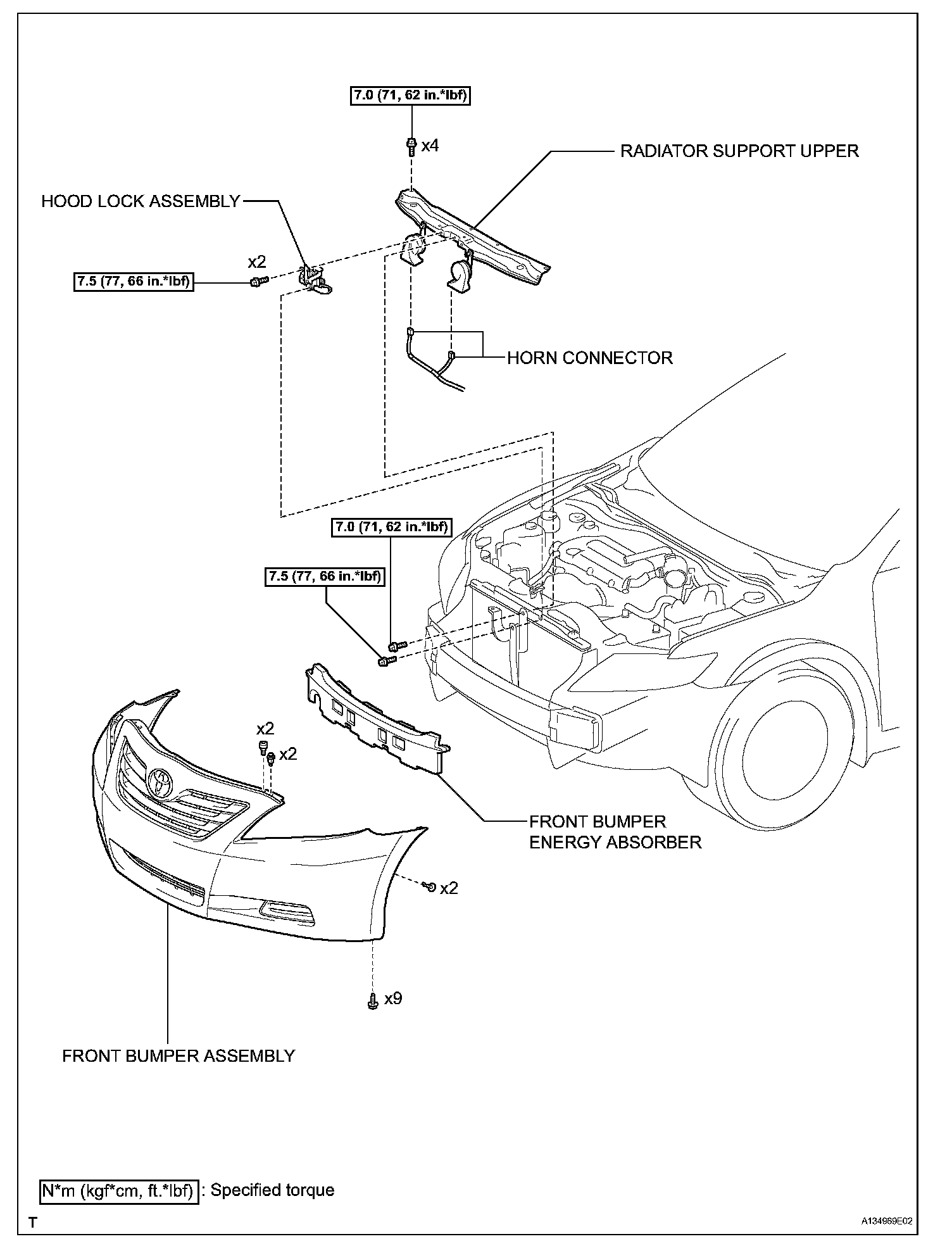 7.0 (71, 62 in.*lbf)

x4

RADIATOR SUPPORT UPPER

HOOD LOCK ASSEMBLY

x2

7.5 (77, 66 in.*lbf)

HORN CONNECTOR

7.0 (71, 62 in.*lbf)

7.5 (77, 66 in.*lbf)

x2

x2

FRONT BUMPER ENERGY ABSORBER

x2

x9

FRONT BUMPER ASSEMBLY

N*m (kgf*cm, ft.*lbf) : Specified torque

T

A134969E02