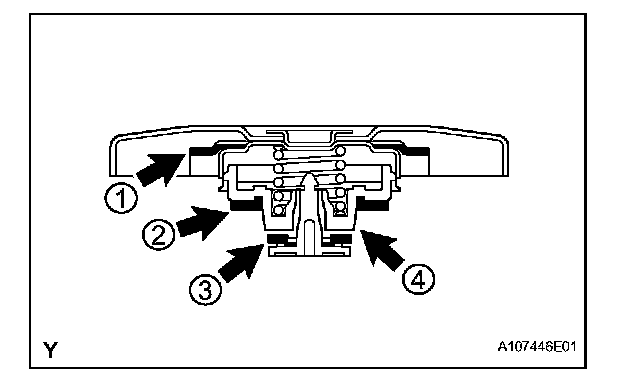 1
2
3
4
Y
A107446E01